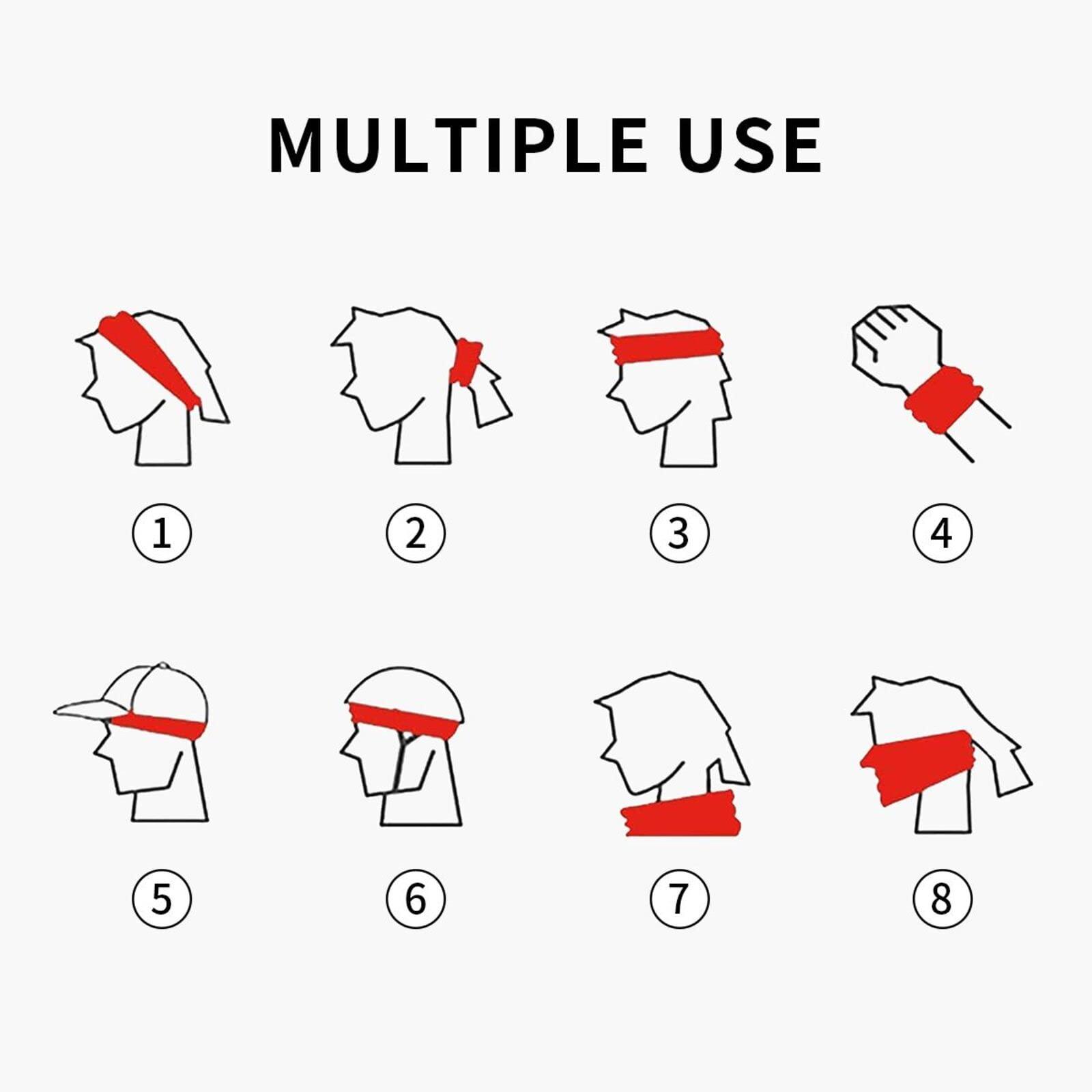 MULTIPLE USE

①

②

③

④

⑤

⑥

⑦

⑧