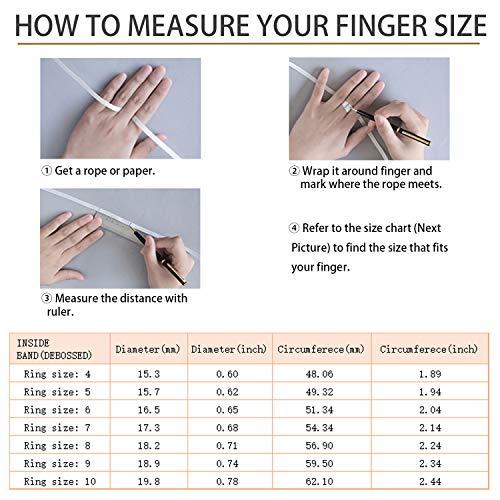 HOW TO MEASURE YOUR FINGER SIZE

① Get a rope or paper.

② Wrap it around finger and mark where the rope meets.

③ Measure the distance with ruler.

④ Refer to the size chart (Next Picture) to find the size that fits your finger.

| INSIDE BAND(DEBOSSED) | Diameter(mm) | Diameter(inch) | Circumferece(mm) | Circumferece(inch) |
|---|---|---|---|---|
| Ring size: 4 | 15.3 | 0.60 | 48.06 | 1.89 |
| Ring size: 5 | 15.7 | 0.62 | 49.32 | 1.94 |
| Ring size: 6 | 16.5 | 0.65 | 51.34 | 2.04 |
| Ring size: 7 | 17.3 | 0.68 | 54.34 | 2.14 |
| Ring size: 8 | 18.2 | 0.71 | 56.90 | 2.24 |
| Ring size: 9 | 18.9 | 0.74 | 59.50 | 2.34 |
| Ring size: 10 | 19.8 | 0.78 | 62.10 | 2.44 |