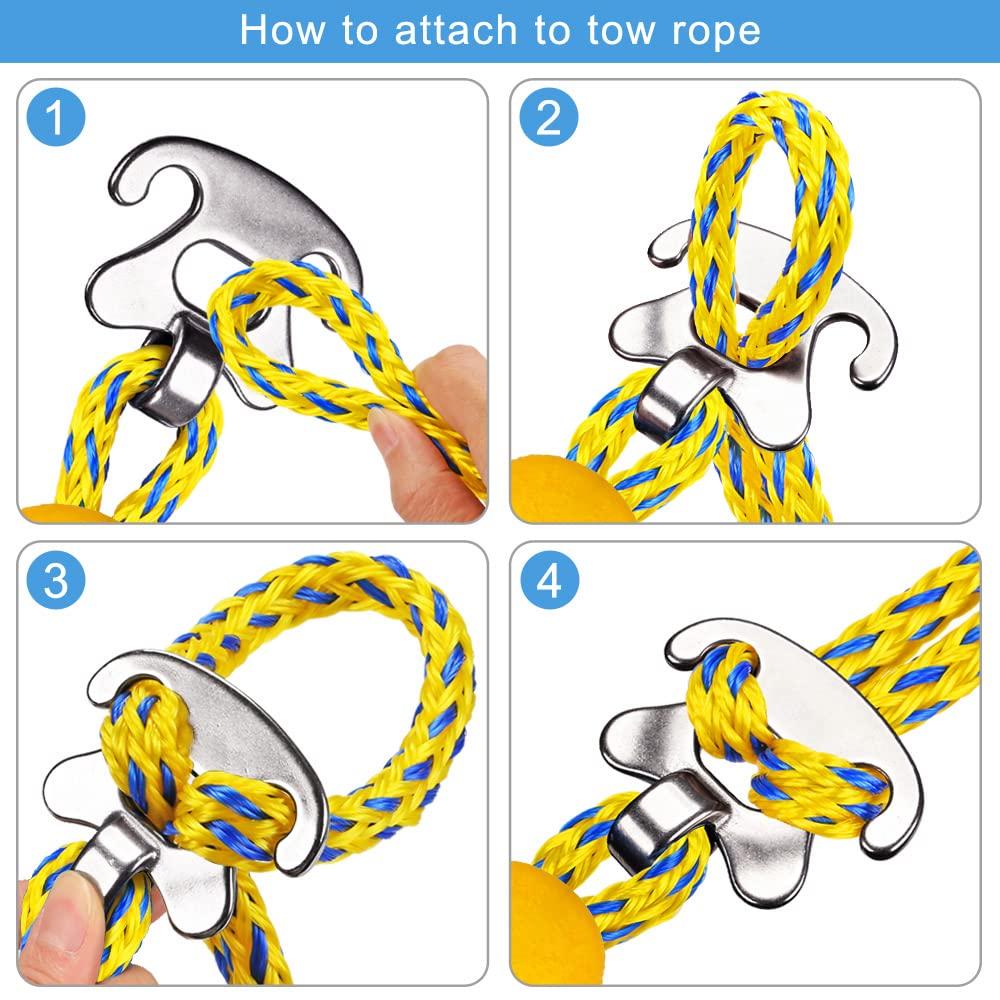 How to attach to tow rope

1

2

3

4