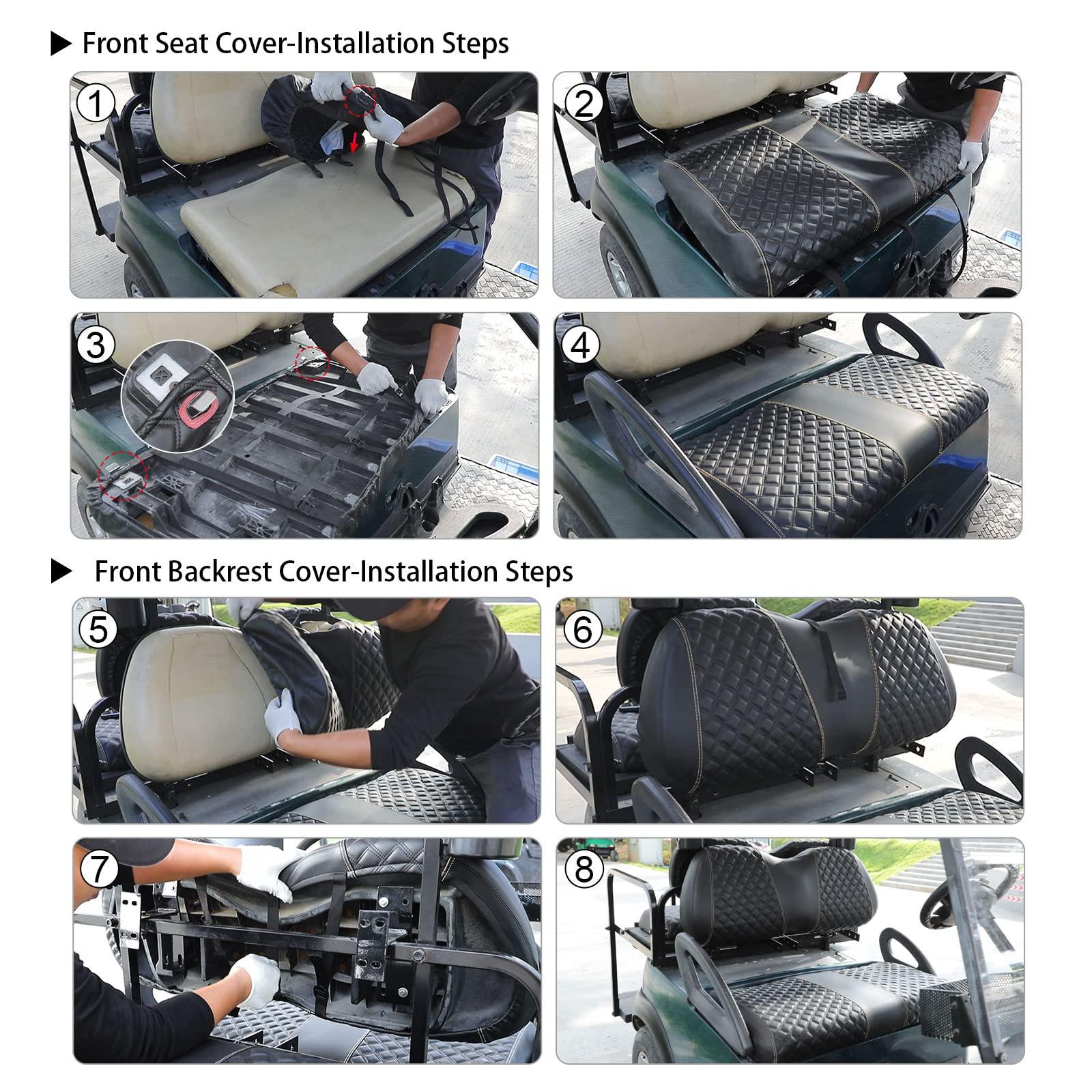 ▶ Front Seat Cover-Installation Steps

1

2

3

4

▶ Front Backrest Cover-Installation Steps

5

6

7

8