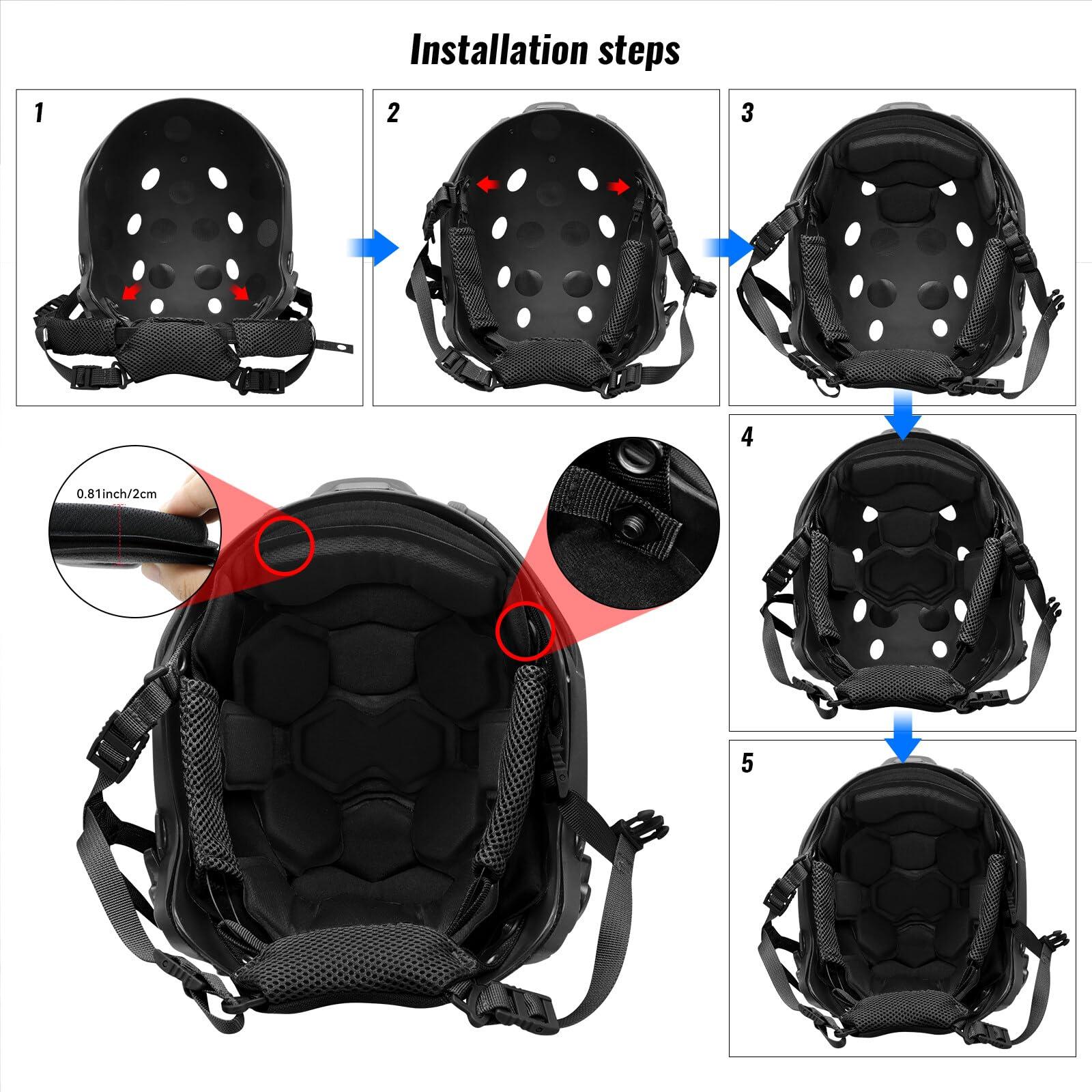 Installation steps

1

2

3

4

5

0.81inch/2cm