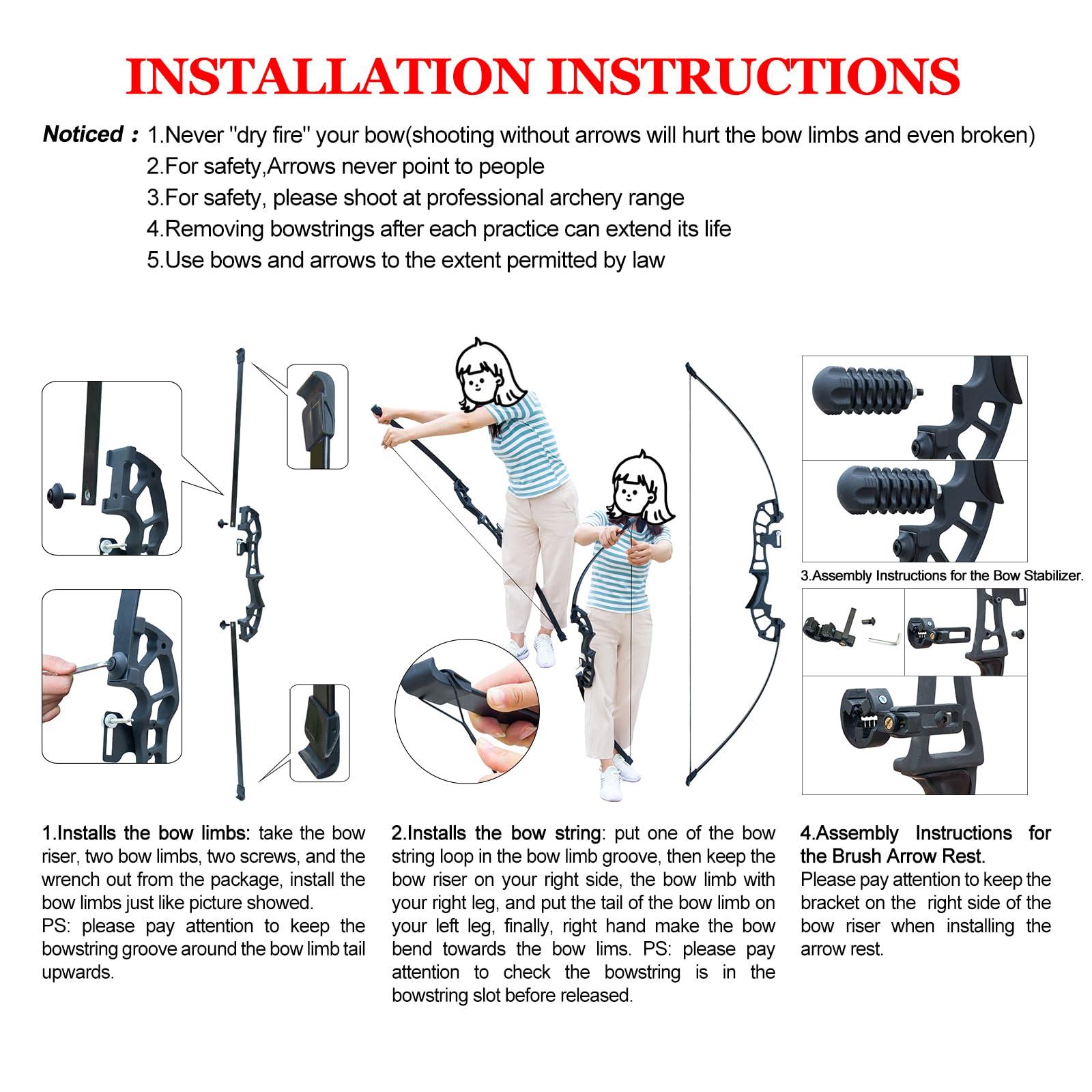 INSTALLATION INSTRUCTIONS

Noticed : 1.Never "dry fire" your bow(shooting without arrows will hurt the bow limbs and even broken)
2.For safety,Arrows never point to people
3.For safety, please shoot at professional archery range
4.Removing bowstrings after each practice can extend its life
5.Use bows and arrows to the extent permitted by law

3.Assembly Instructions for the Bow Stabilizer.

1.Installs the bow limbs: take the bow riser, two bow limbs, two screws, and the wrench out from the package, install the bow limbs just like picture showed.
PS: please pay attention to keep the bowstring groove around the bow limb tail upwards.

2.Installs the bow string: put one of the bow string loop in the bow limb groove, then keep the bow riser on your right side, the bow limb with your right leg, and put the tail of the bow limb on your left leg, finally, right hand make the bow bend towards the bow lims. PS: please pay attention to check the bowstring is in the bowstring slot before released.

4.Assembly Instructions for the Brush Arrow Rest.
Please pay attention to keep the bracket on the right side of the bow riser when installing the arrow rest.