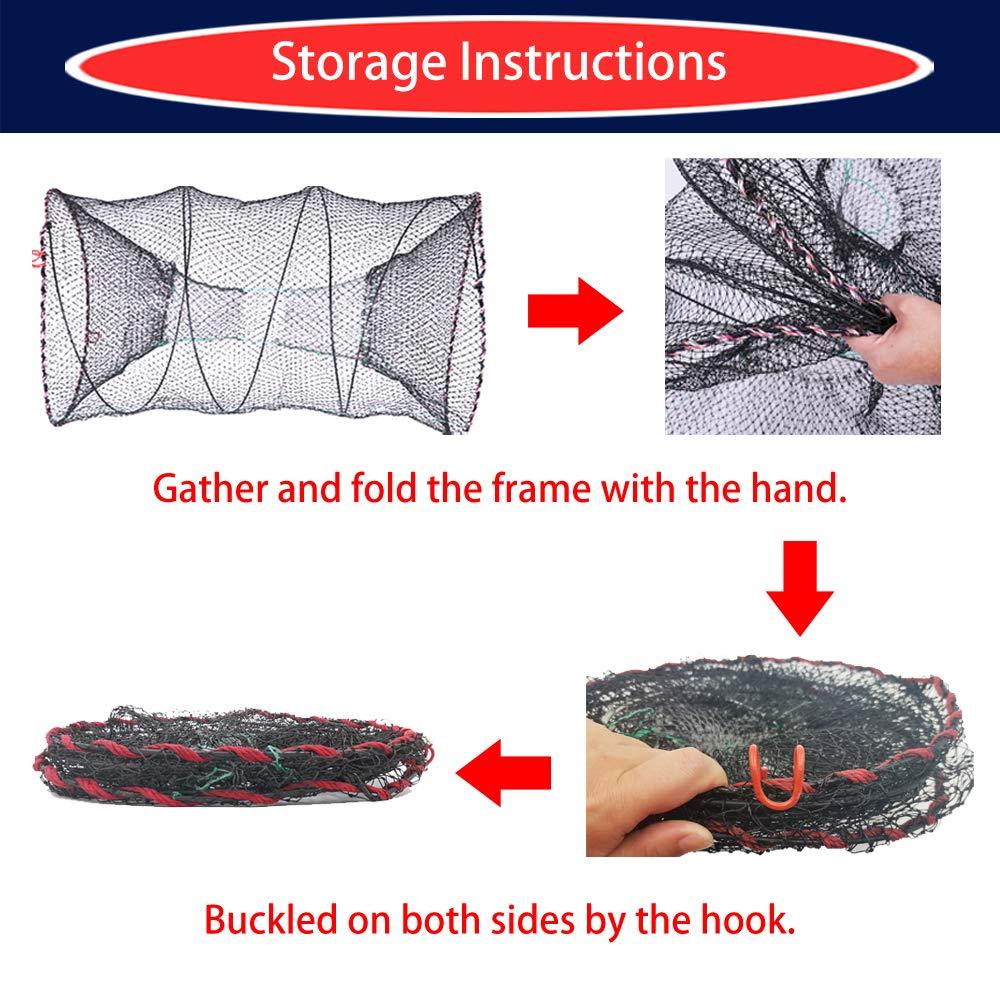 Storage Instructions

Gather and fold the frame with the hand.

Buckled on both sides by the hook.