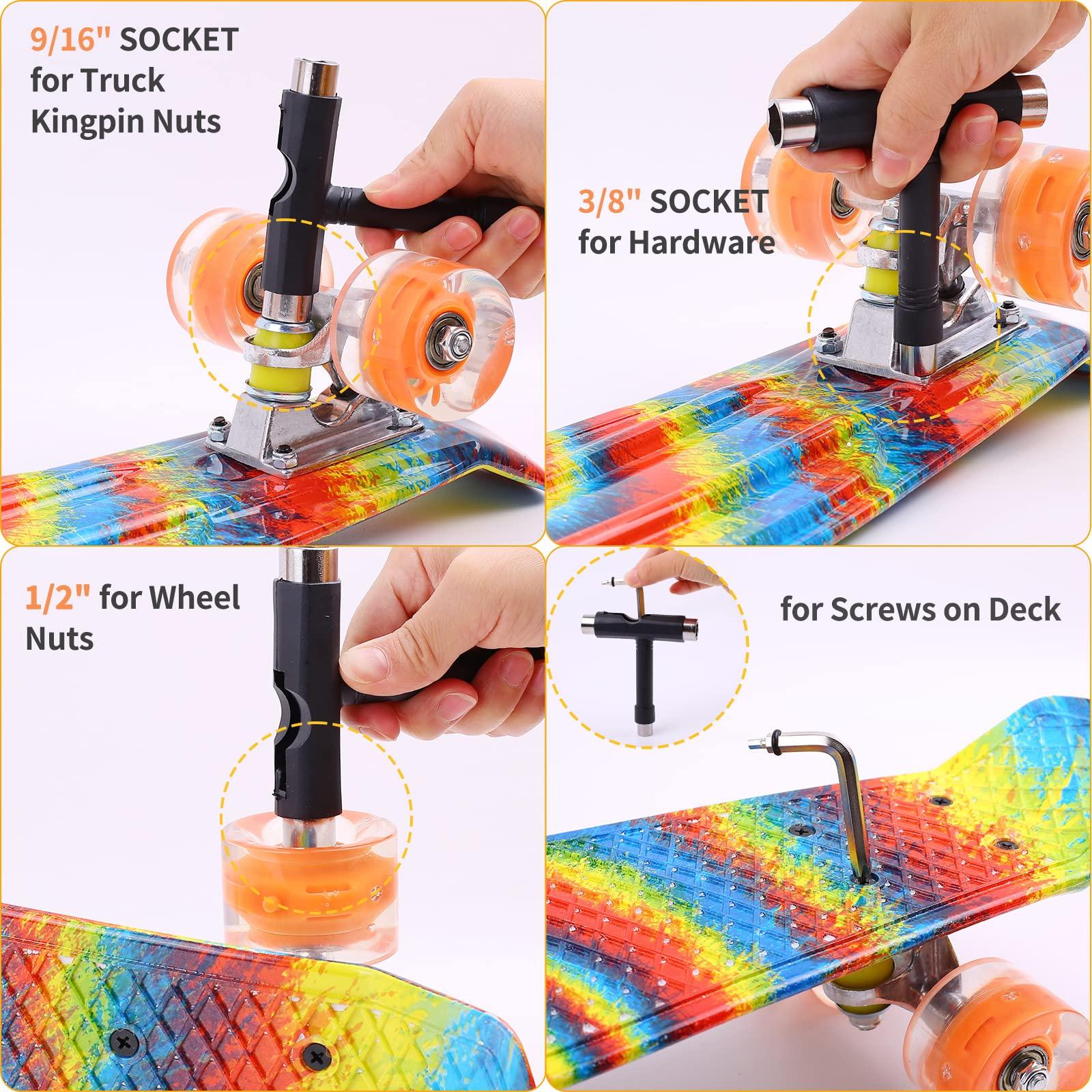 9/16" SOCKET for Truck Kingpin Nuts

3/8" SOCKET for Hardware

1/2" for Wheel Nuts

for Screws on Deck