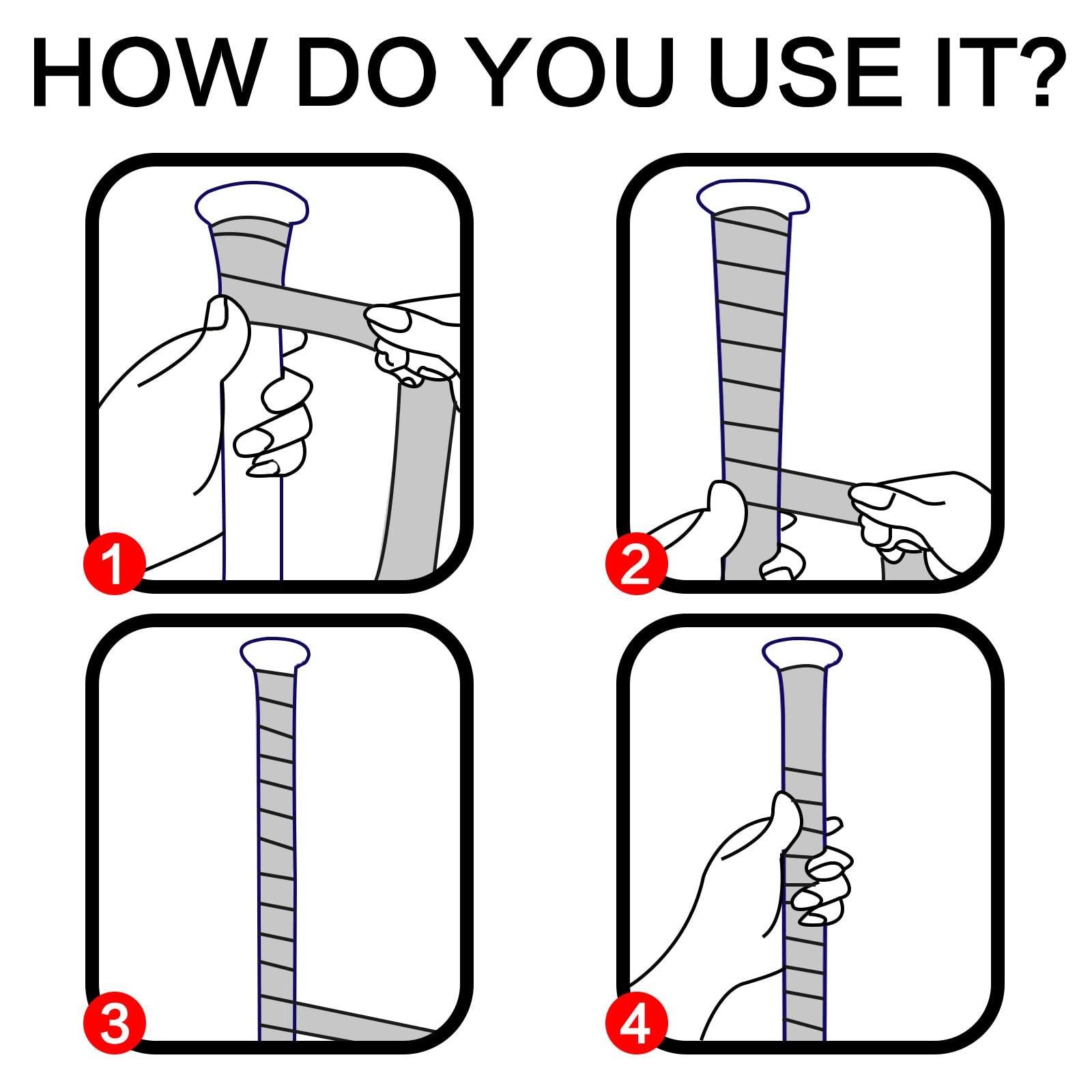 HOW DO YOU USE IT?

1

2

3

4