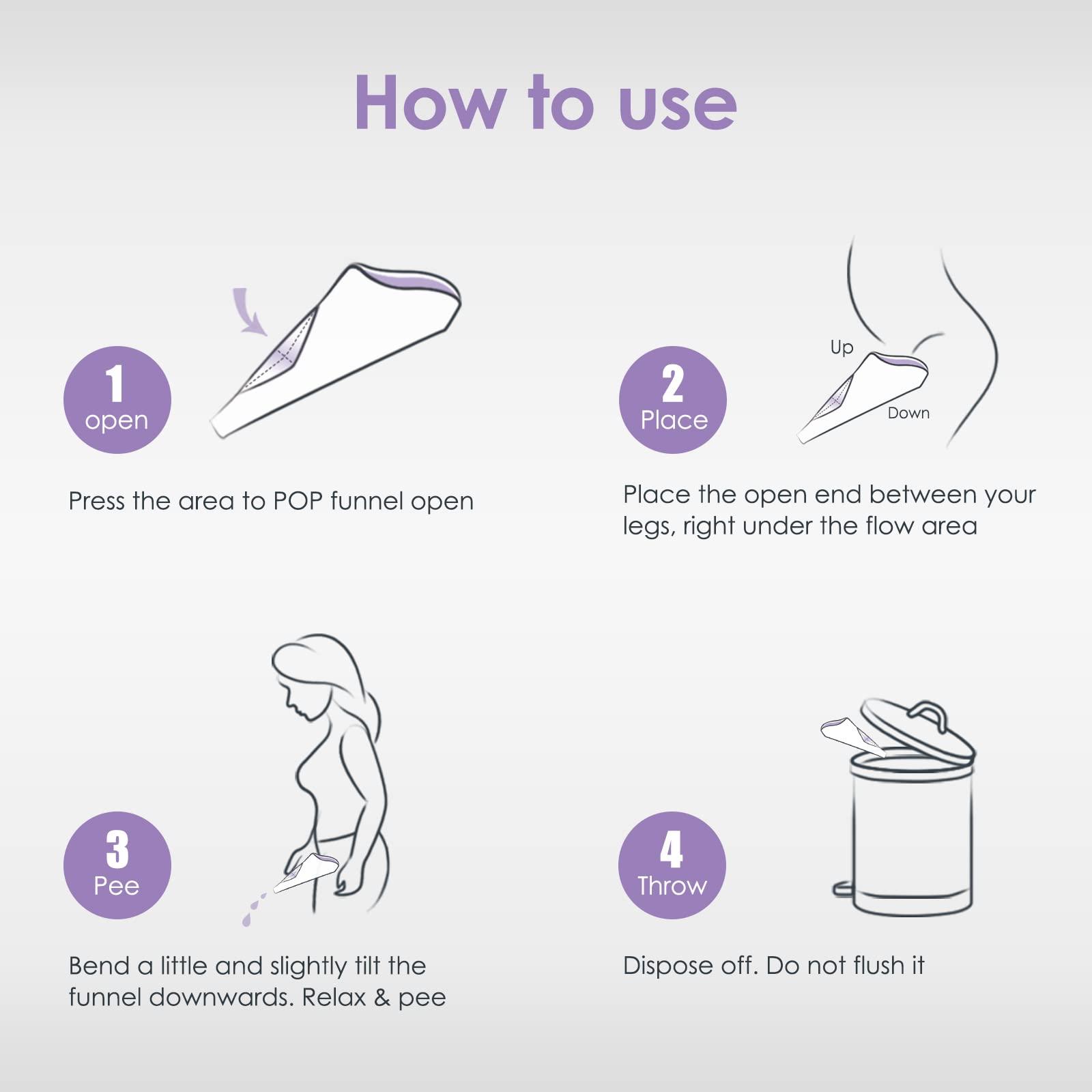 How to use

1
open

Press the area to POP funnel open

2
Place

Up

Down

Place the open end between your legs, right under the flow area

3
Pee

Bend a little and slightly tilt the funnel downwards. Relax & pee

4
Throw

Dispose off. Do not flush it