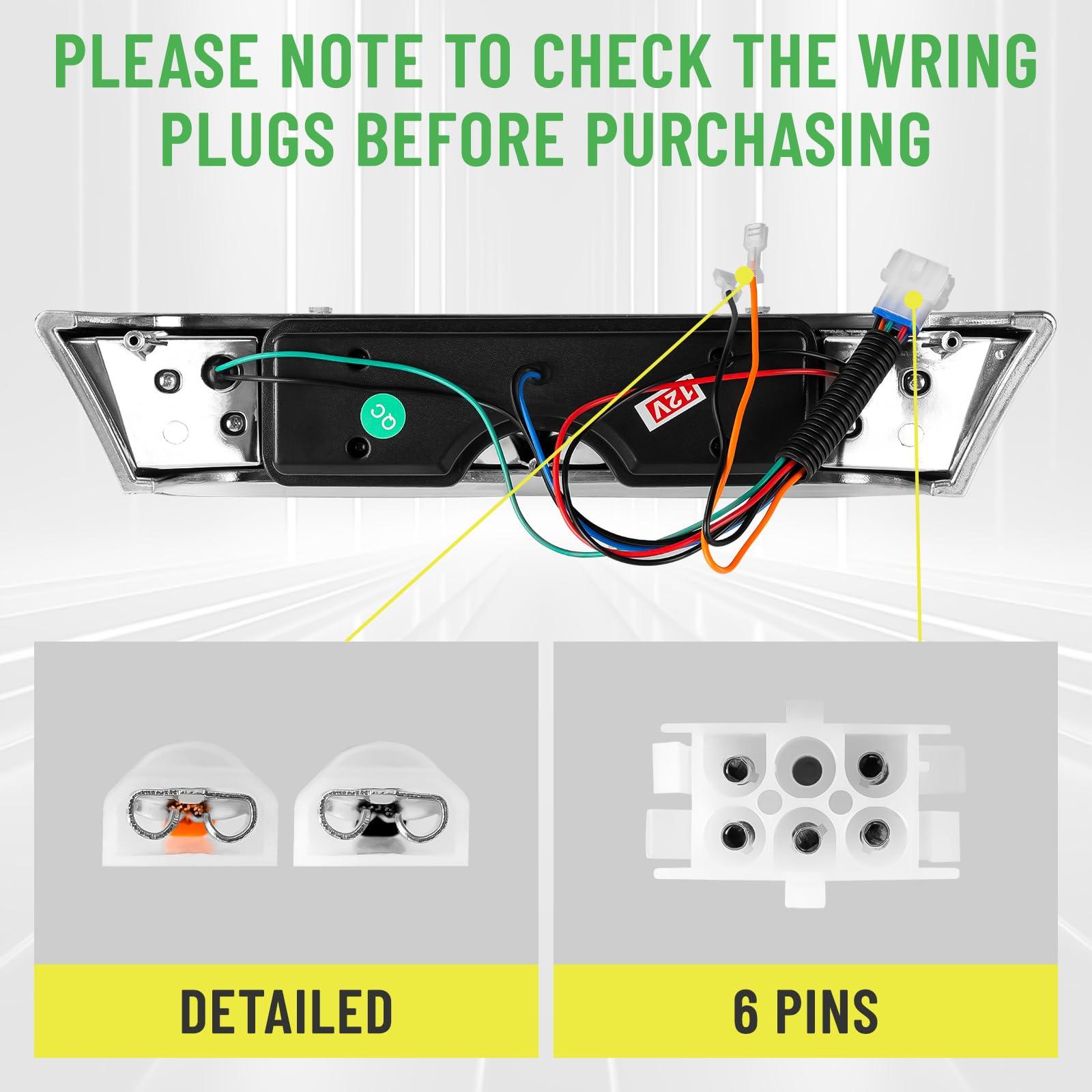 PLEASE NOTE TO CHECK THE WRING PLUGS BEFORE PURCHASING

QC

12V

DETAILED

6 PINS