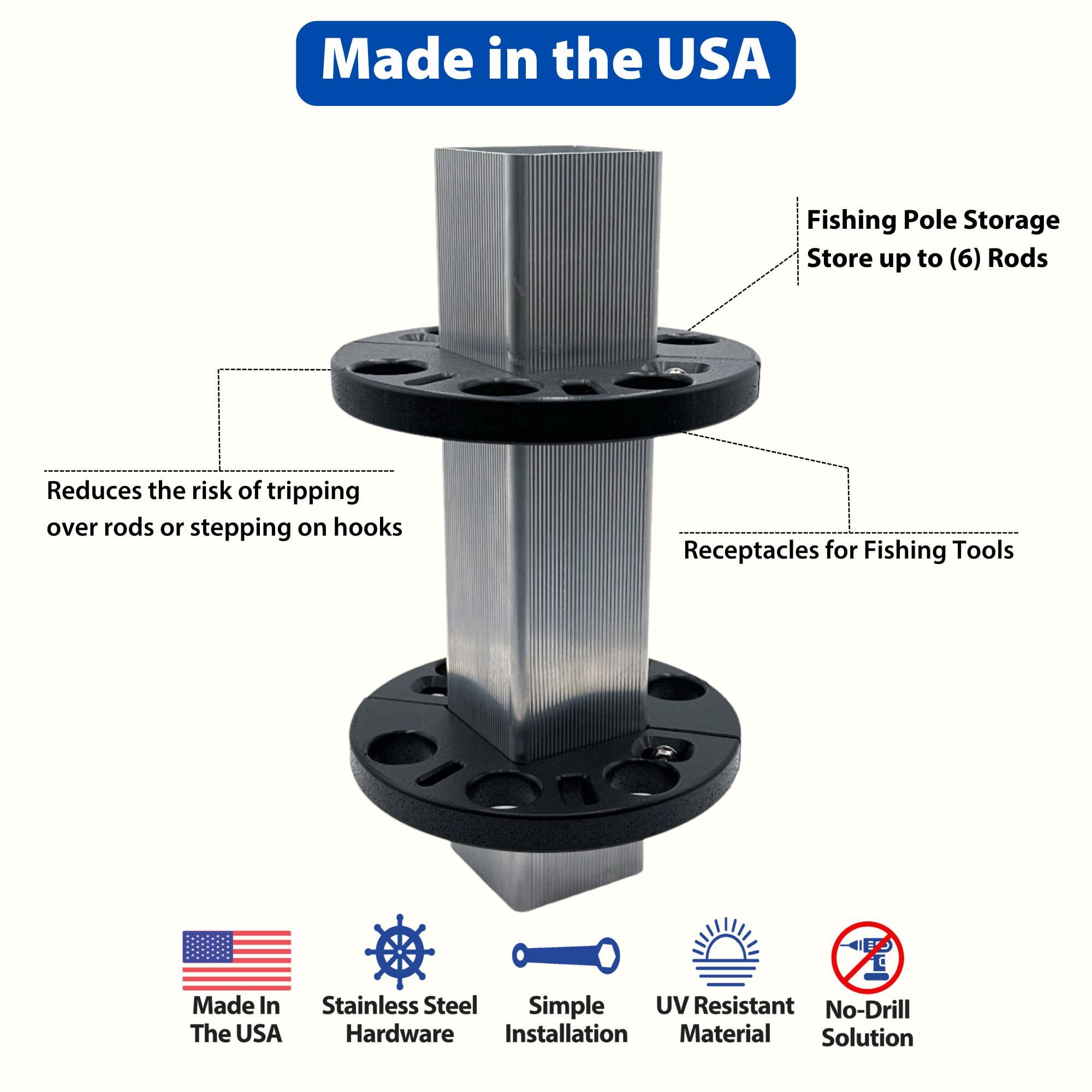 Made in the USA

Fishing Pole Storage
Store up to (6) Rods

Reduces the risk of tripping over rods or stepping on hooks

Receptacles for Fishing Tools

Made In The USA

Stainless Steel Hardware

Simple Installation

UV Resistant Material

No-Drill Solution