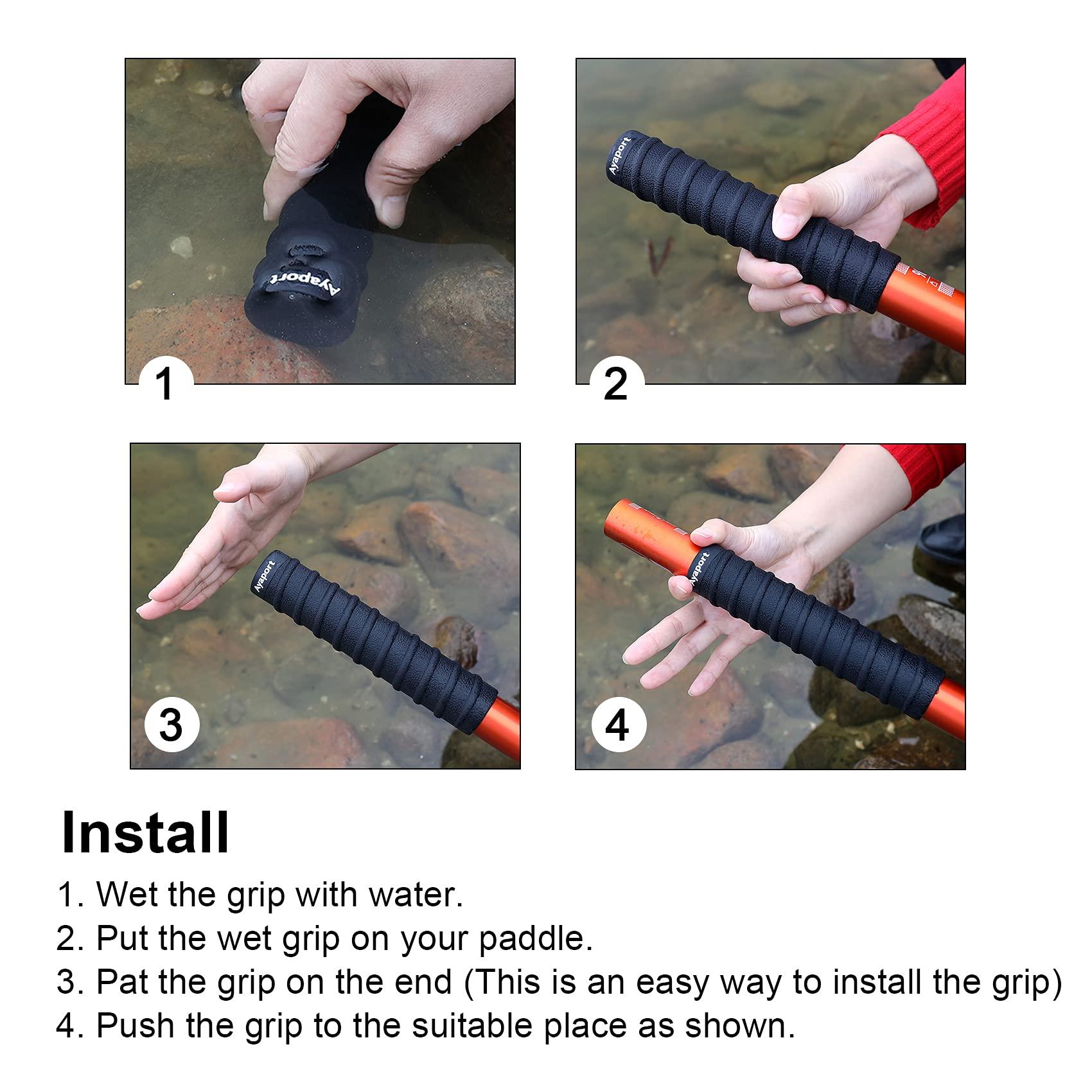 Ayaport

1

Ayaport

2

Ayaport

3

Ayaport

4

Install

1. Wet the grip with water.
2. Put the wet grip on your paddle.
3. Pat the grip on the end (This is an easy way to install the grip)
4. Push the grip to the suitable place as shown.