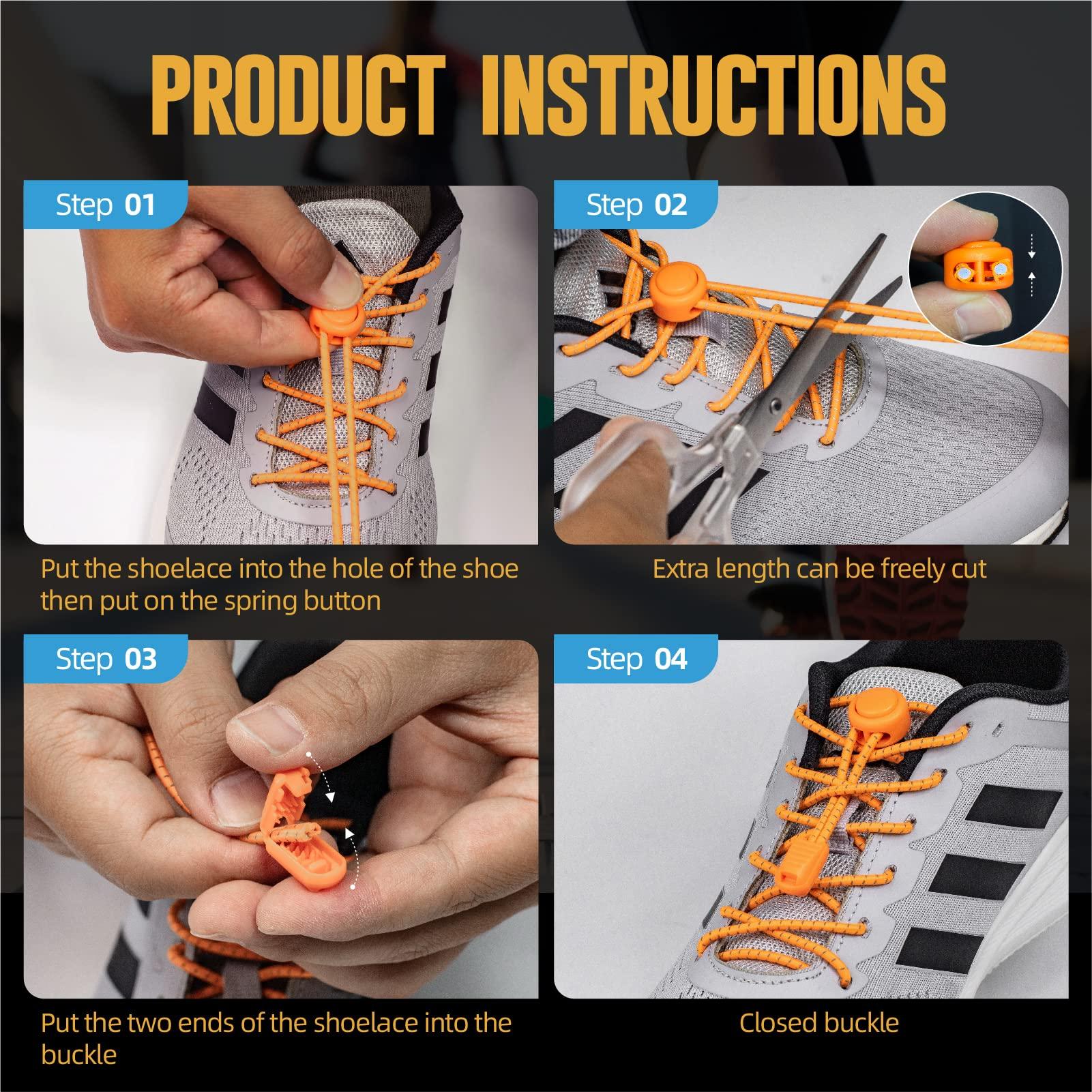 PRODUCT INSTRUCTIONS

Step 01

Put the shoelace into the hole of the shoe then put on the spring button

Step 02

Extra length can be freely cut

Step 03

Put the two ends of the shoelace into the buckle

Step 04

Closed buckle