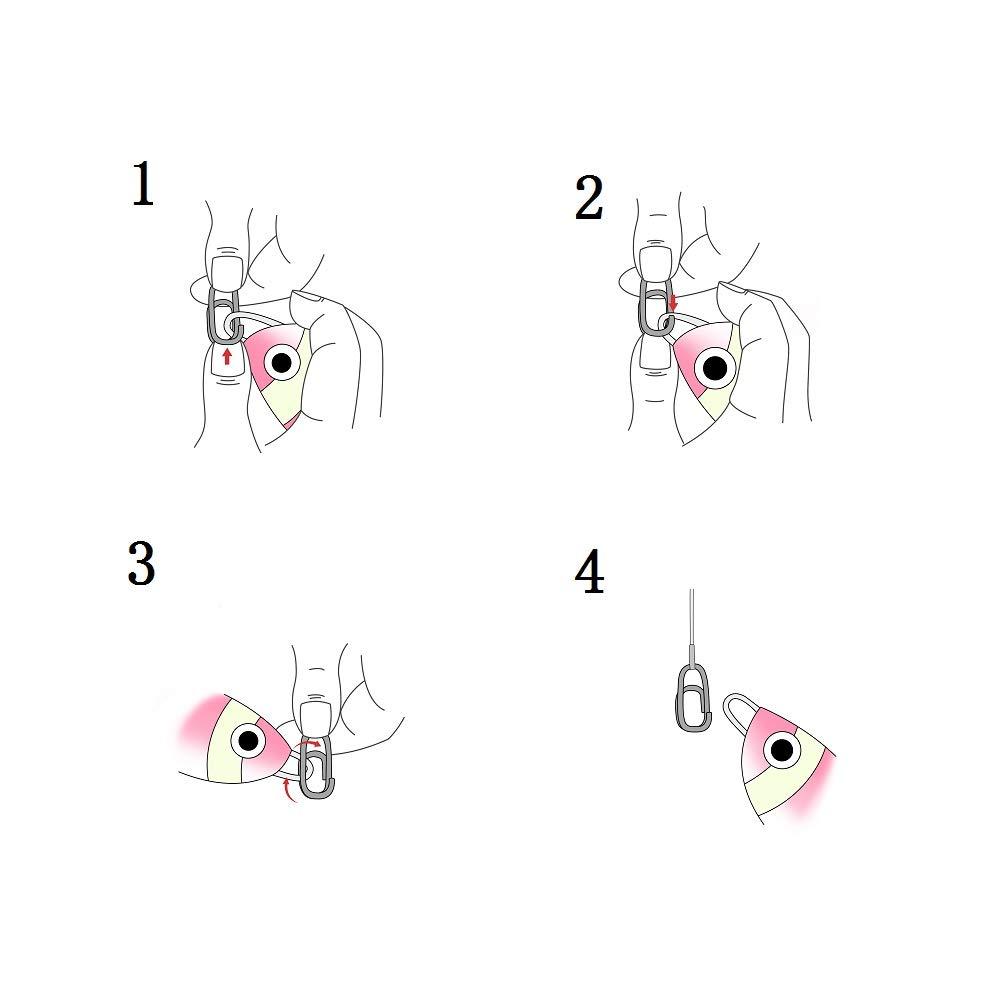 1

2

3

4