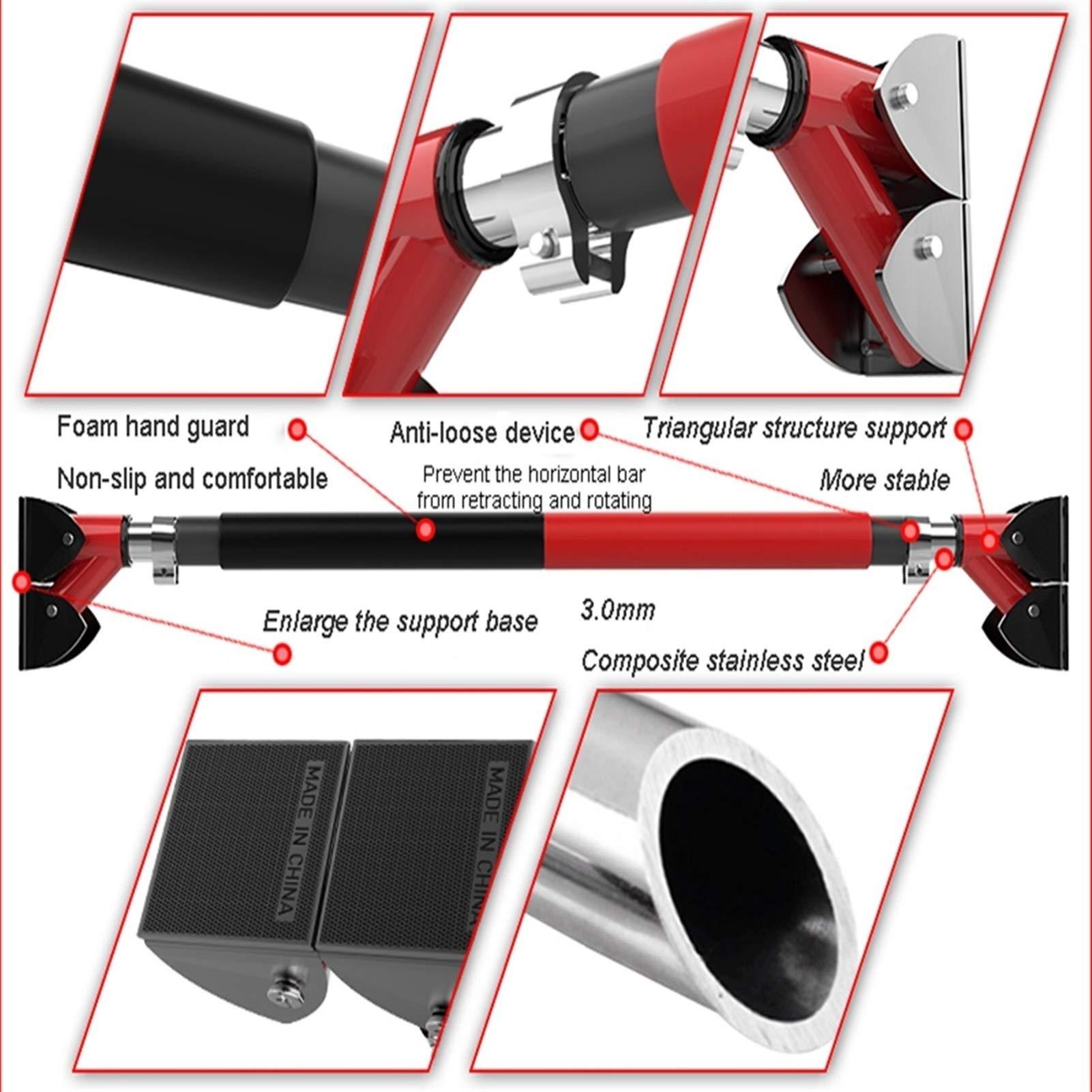 Foam hand guard
Non-slip and comfortable

Anti-loose device
Prevent the horizontal bar from retracting and rotating

Triangular structure support
More stable

Enlarge the support base

3.0mm
Composite stainless steel

MADE IN CHINA
MADE IN CHINA