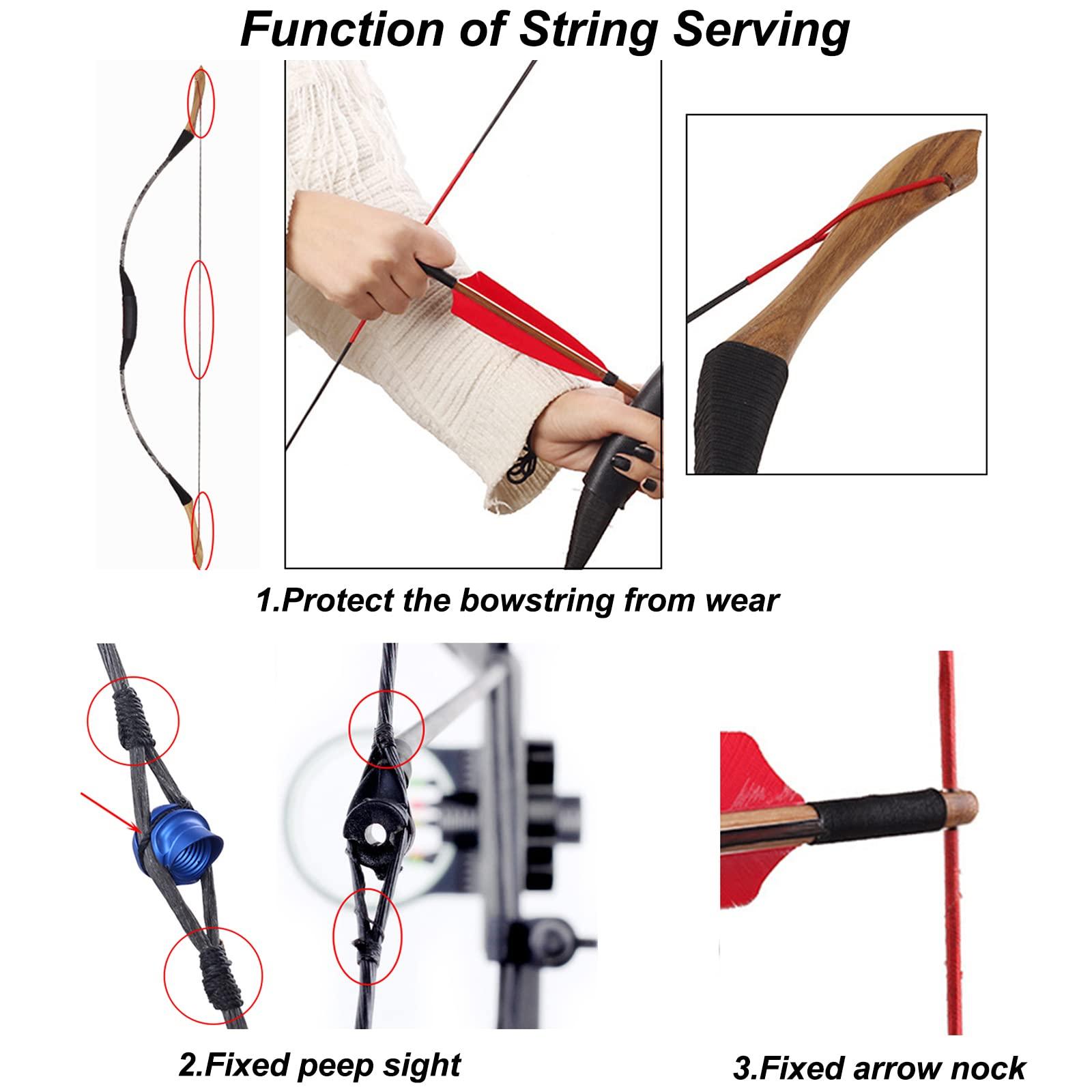 Function of String Serving

1.Protect the bowstring from wear

2.Fixed peep sight

3.Fixed arrow nock