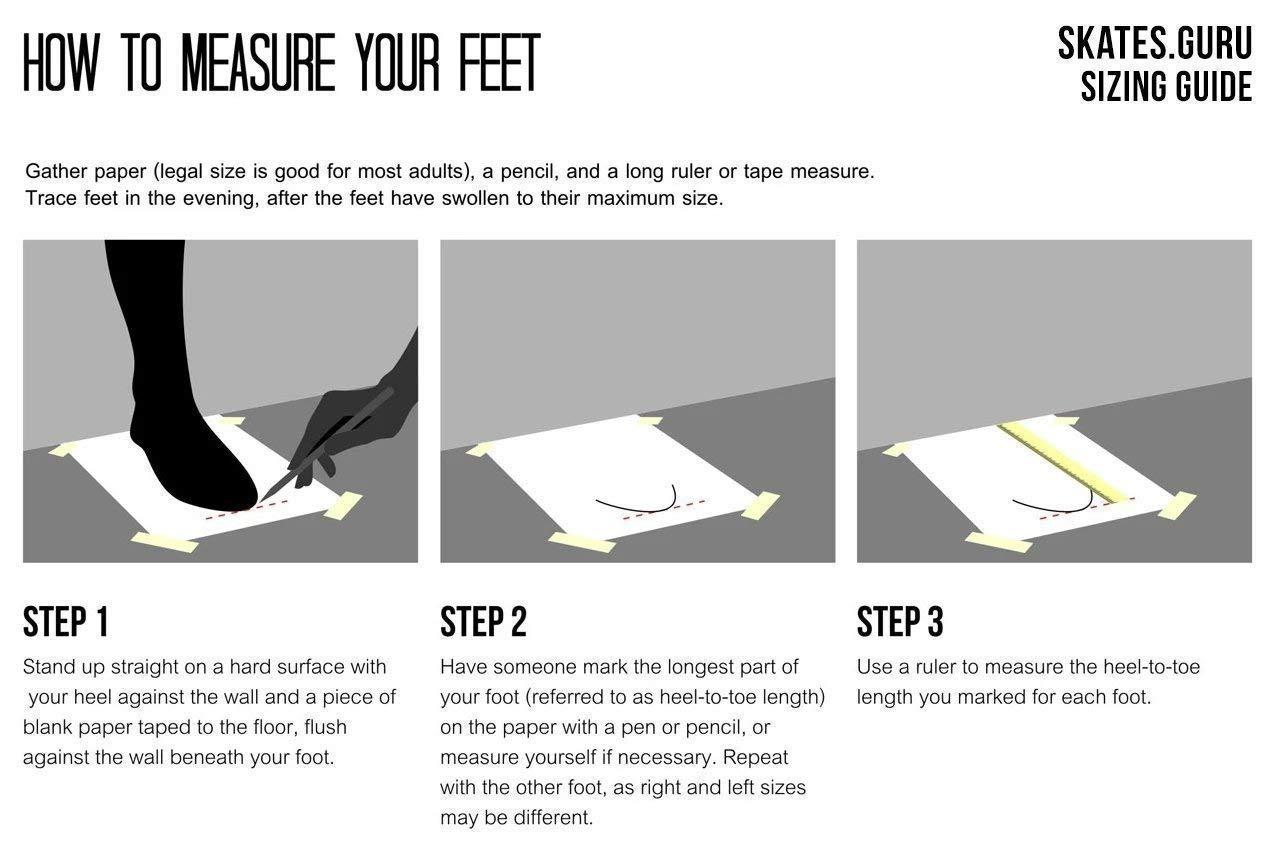 HOW TO MEASURE YOUR FEET

SKATES.GURU
SIZING GUIDE

Gather paper (legal size is good for most adults), a pencil, and a long ruler or tape measure. Trace feet in the evening, after the feet have swollen to their maximum size.

STEP 1
Stand up straight on a hard surface with your heel against the wall and a piece of blank paper taped to the floor, flush against the wall beneath your foot.

STEP 2
Have someone mark the longest part of your foot (referred to as heel-to-toe length) on the paper with a pen or pencil, or measure yourself if necessary. Repeat with the other foot, as right and left sizes may be different.

STEP 3
Use a ruler to measure the heel-to-toe length you marked for each foot.