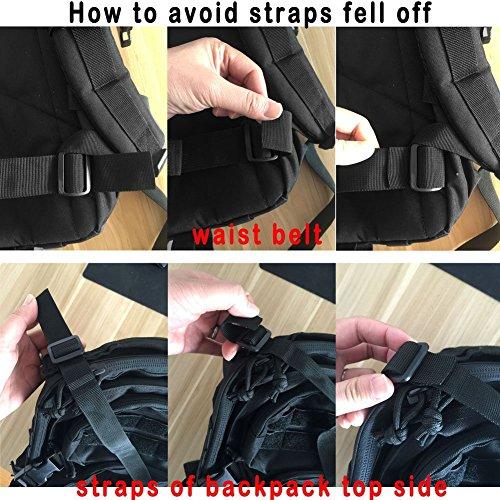 How to avoid straps fell off

waist belt

straps of backpack top side