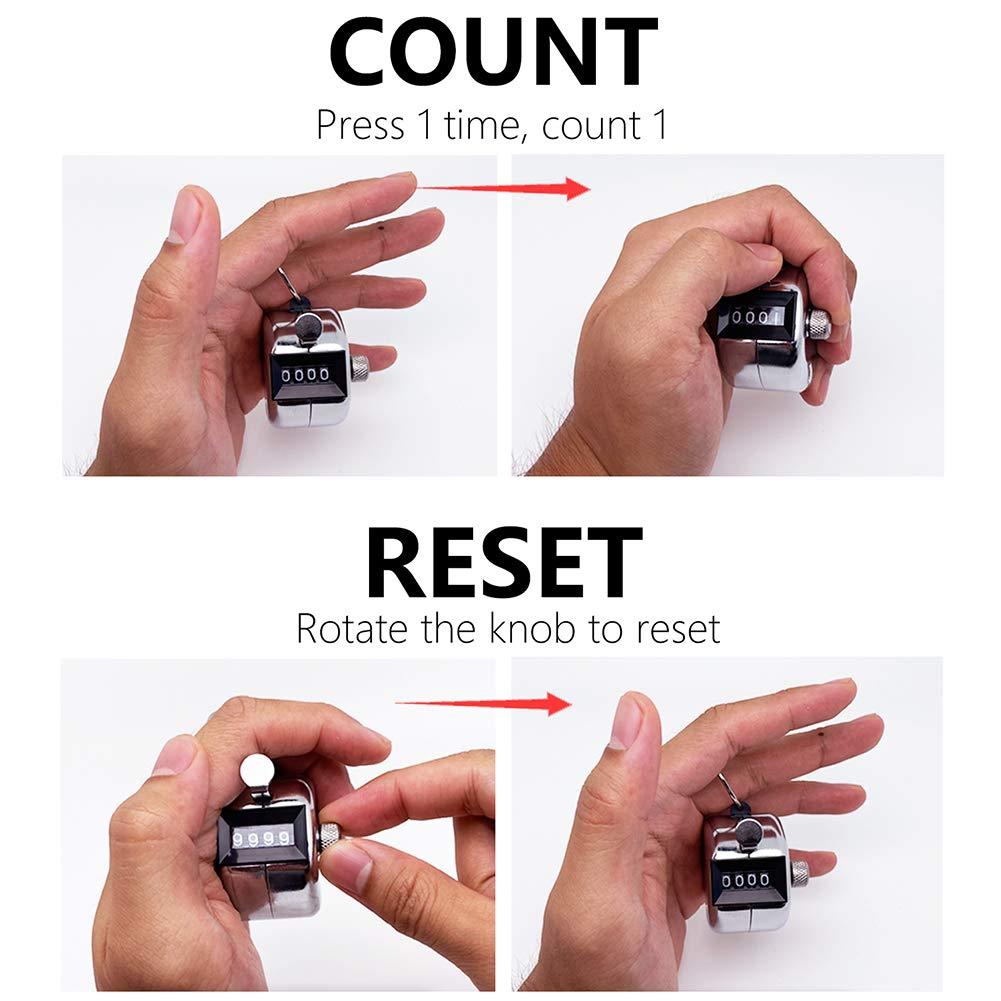 COUNT
Press 1 time, count 1

0000

0001

RESET
Rotate the knob to reset

9999

0000