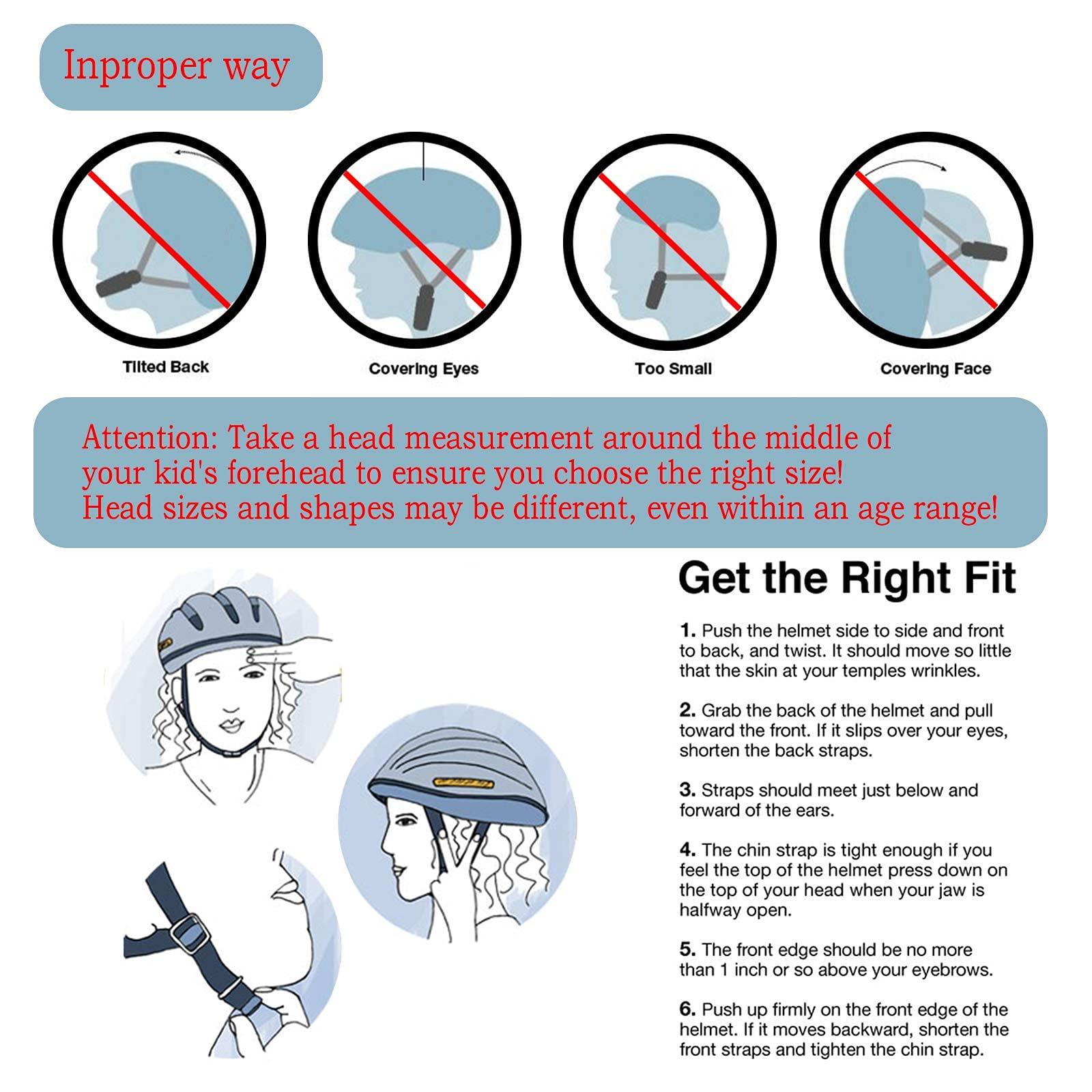 Inproper way

Tilted Back

Covering Eyes

Too Small

Covering Face

Attention: Take a head measurement around the middle of your kid's forehead to ensure you choose the right size! Head sizes and shapes may be different, even within an age range!

Get the Right Fit

1. Push the helmet side to side and front to back, and twist. It should move so little that the skin at your temples wrinkles.

2. Grab the back of the helmet and pull toward the front. If it slips over your eyes, shorten the back straps.

3. Straps should meet just below and forward of the ears.

4. The chin strap is tight enough if you feel the top of the helmet press down on the top of your head when your jaw is halfway open.

5. The front edge should be no more than 1 inch or so above your eyebrows.

6. Push up firmly on the front edge of the helmet. If it moves backward, shorten the front straps and tighten the chin strap.