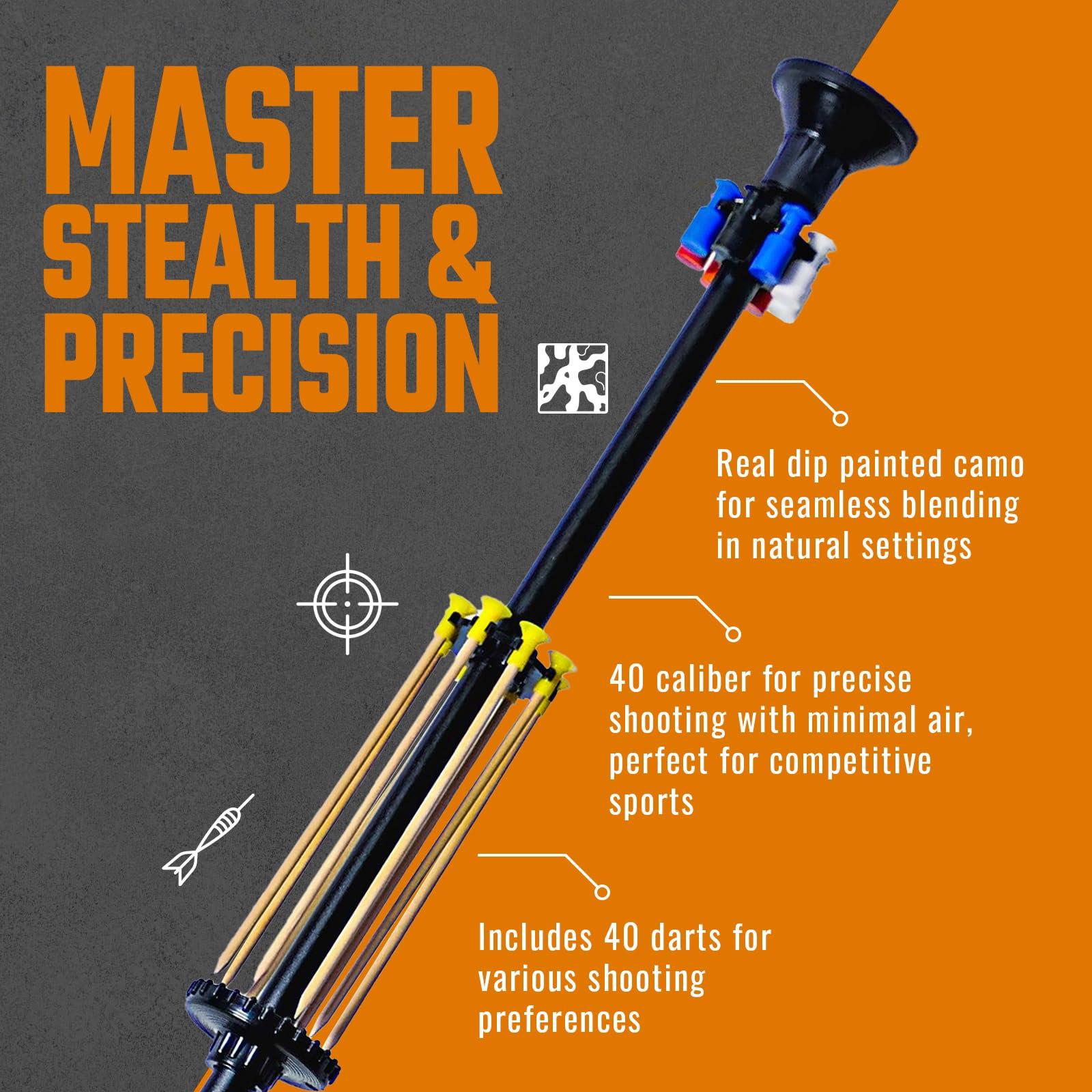 MASTER STEALTH & PRECISION

Real dip painted camo for seamless blending in natural settings

40 caliber for precise shooting with minimal air, perfect for competitive sports

Includes 40 darts for various shooting preferences