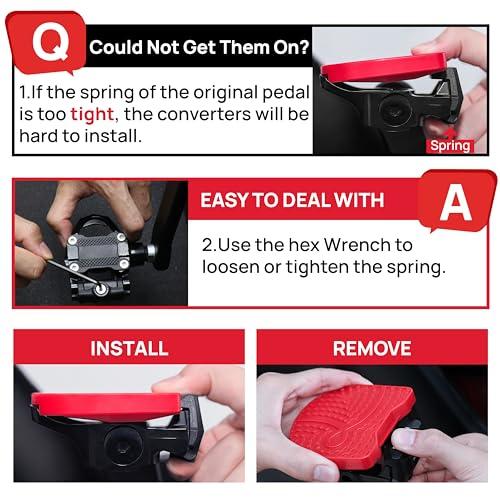 Q Could Not Get Them On?

1.If the spring of the original pedal is too tight, the converters will be hard to install.

Spring

EASY TO DEAL WITH

A

2.Use the hex Wrench to loosen or tighten the spring.

INSTALL

REMOVE