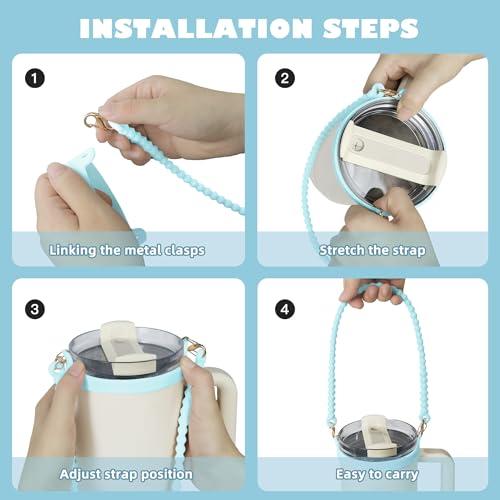 INSTALLATION STEPS

1

Linking the metal clasps

2

Stretch the strap

3

Adjust strap position

4

Easy to carry