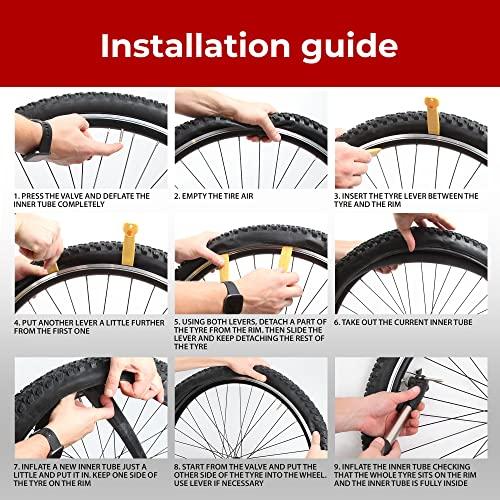 Installation guide

1. PRESS THE VALVE AND DEFLATE THE INNER TUBE COMPLETELY

2. EMPTY THE TIRE AIR

3. INSERT THE TYRE LEVER BETWEEN THE TYRE AND THE RIM

4. PUT ANOTHER LEVER A LITTLE FURTHER FROM THE FIRST ONE

5. USING BOTH LEVERS, DETACH A PART OF THE TYRE FROM THE RIM. THEN SLIDE THE LEVER AND KEEP DETACHING THE REST OF THE TYRE

6. TAKE OUT THE CURRENT INNER TUBE

7. INFLATE A NEW INNER TUBE JUST A LITTLE AND PUT IT IN. KEEP ONE SIDE OF THE TYRE ON THE RIM

8. START FROM THE VALVE AND PUT THE OTHER SIDE OF THE TYRE INTO THE WHEEL. USE LEVER IF NECESSARY

9. INFLATE THE INNER TUBE CHECKING THAT THE WHOLE TYRE SITS ON THE RIM AND THE INNER TUBE IS FULLY INSIDE