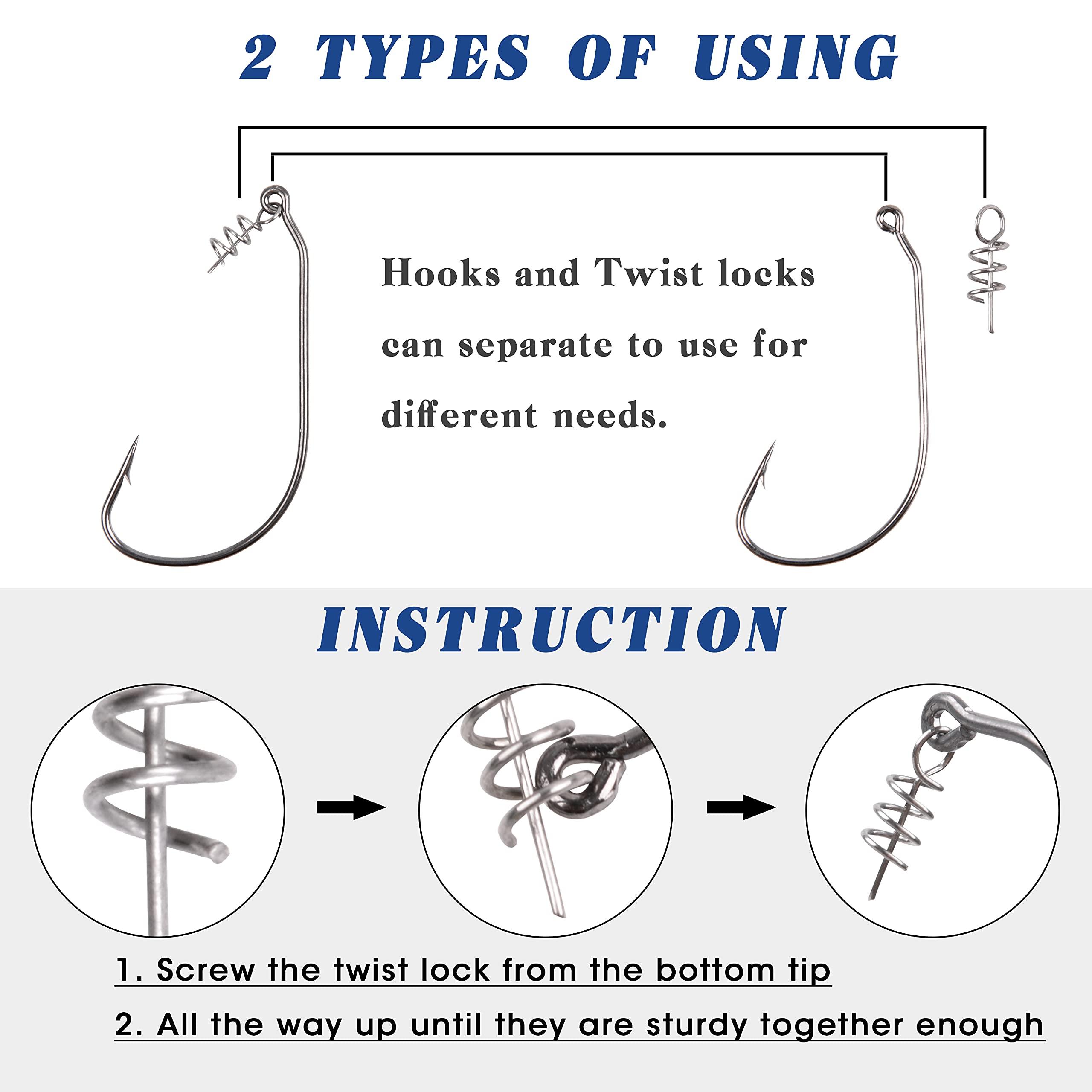 2 TYPES OF USING

Hooks and Twist locks can separate to use for different needs.

INSTRUCTION

1. Screw the twist lock from the bottom tip

2. All the way up until they are sturdy together enough