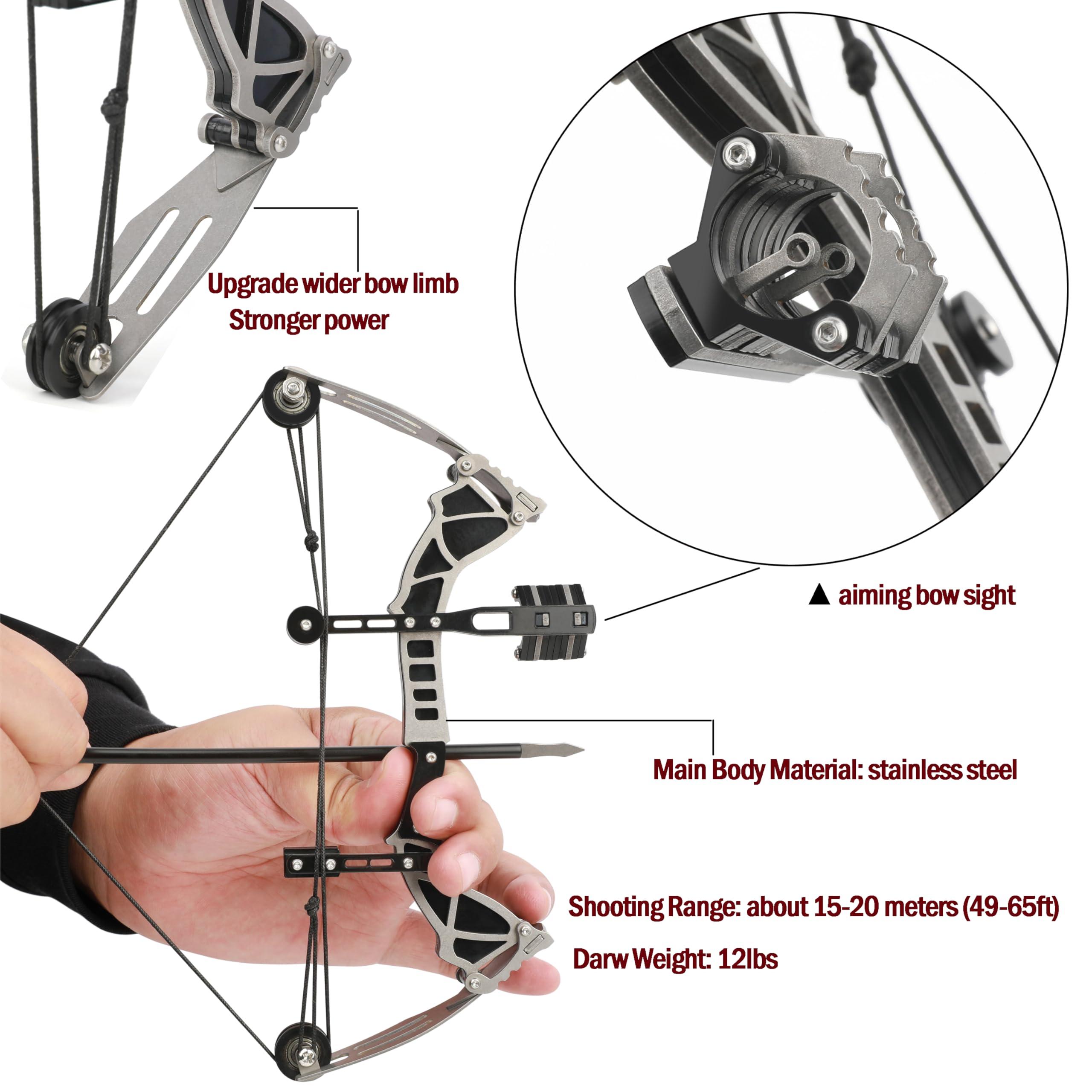 Upgrade wider bow limb
Stronger power

▲ aiming bow sight

Main Body Material: stainless steel

Shooting Range: about 15-20 meters (49-65ft)

Darw Weight: 12lbs