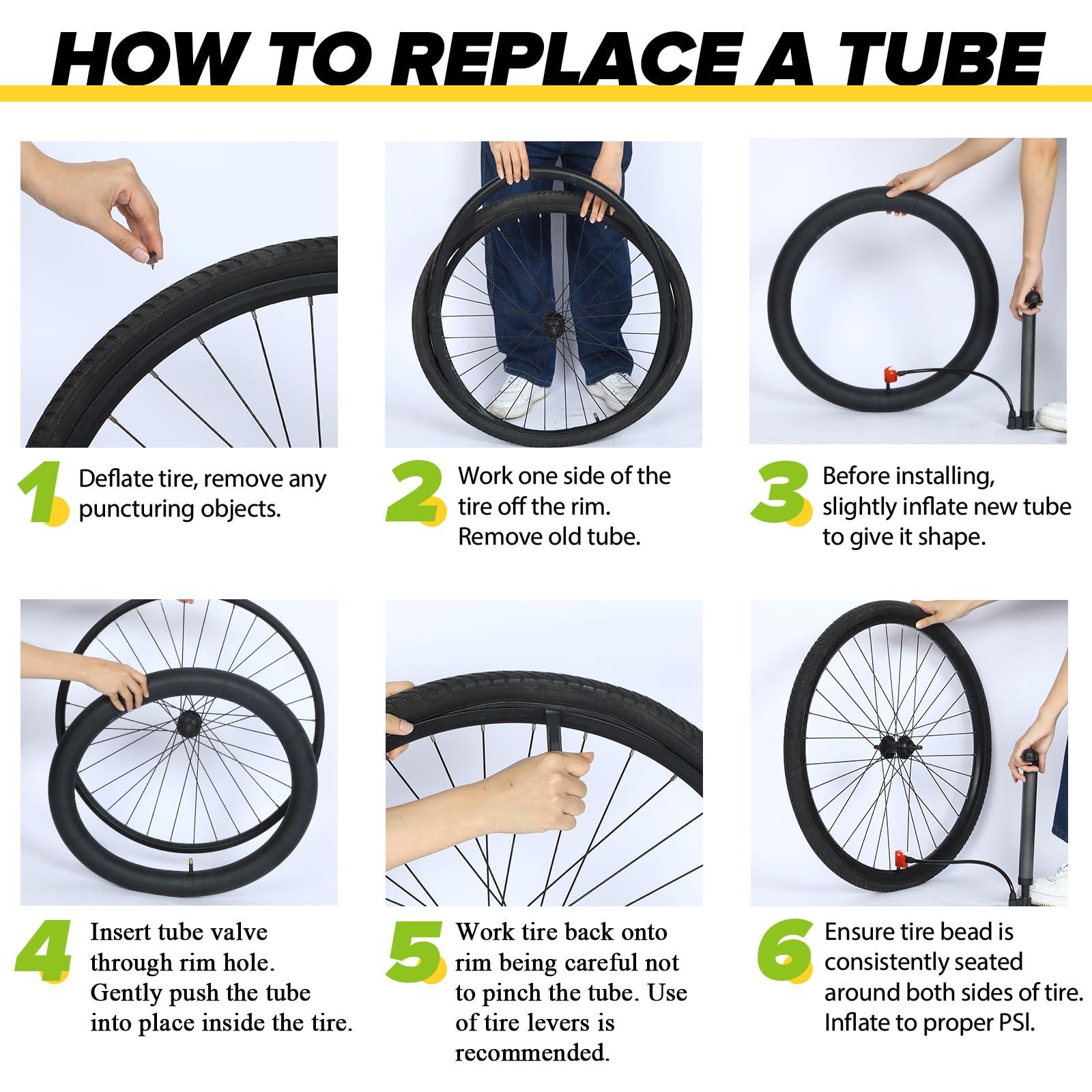 HOW TO REPLACE A TUBE

1 Deflate tire, remove any puncturing objects.

2 Work one side of the tire off the rim. Remove old tube.

3 Before installing, slightly inflate new tube to give it shape.

4 Insert tube valve through rim hole. Gently push the tube into place inside the tire.

5 Work tire back onto rim being careful not to pinch the tube. Use of tire levers is recommended.

6 Ensure tire bead is consistently seated around both sides of tire. Inflate to proper PSI.