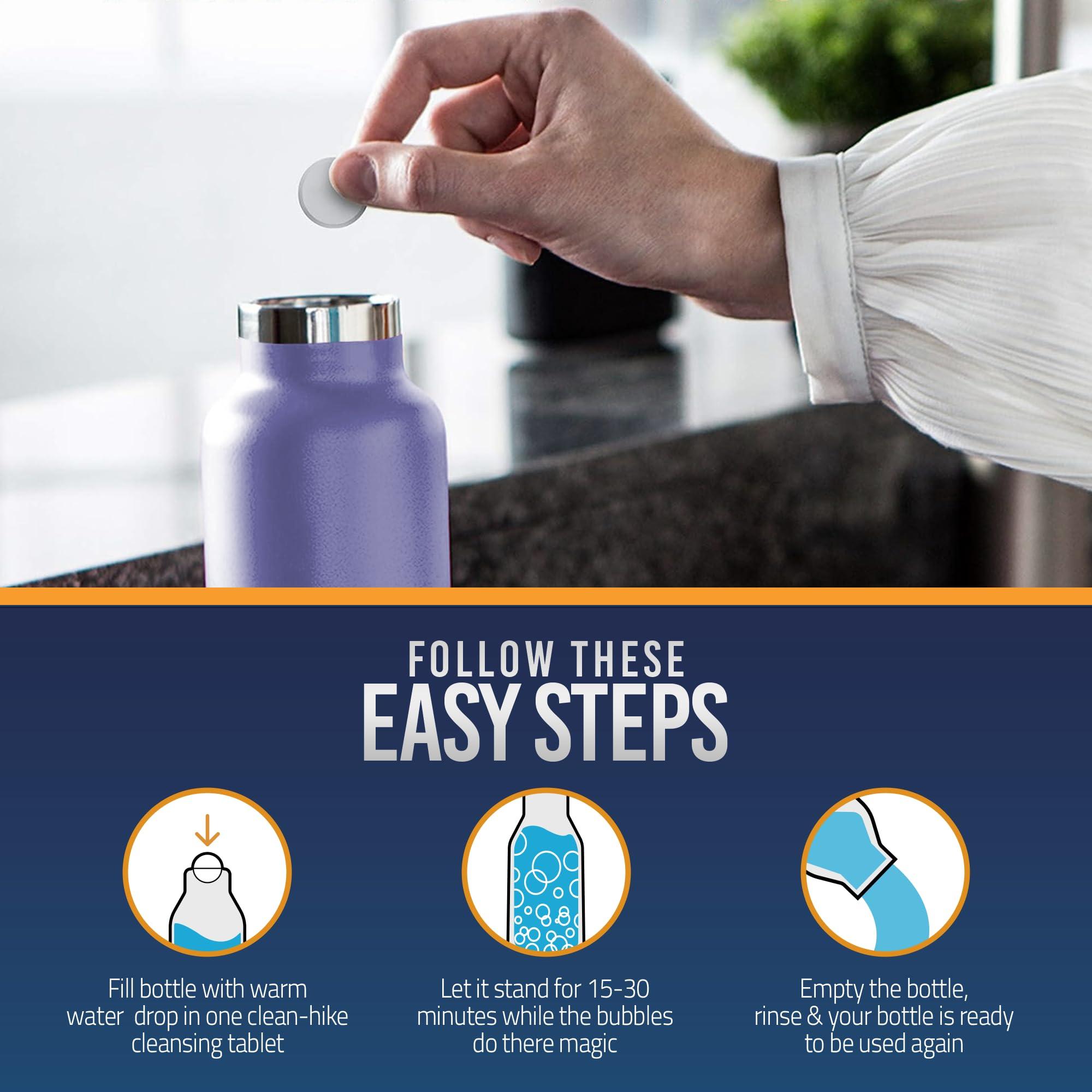 FOLLOW THESE
EASY STEPS

Fill bottle with warm water drop in one clean-hike cleansing tablet

Let it stand for 15-30 minutes while the bubbles do there magic

Empty the bottle, rinse & your bottle is ready to be used again