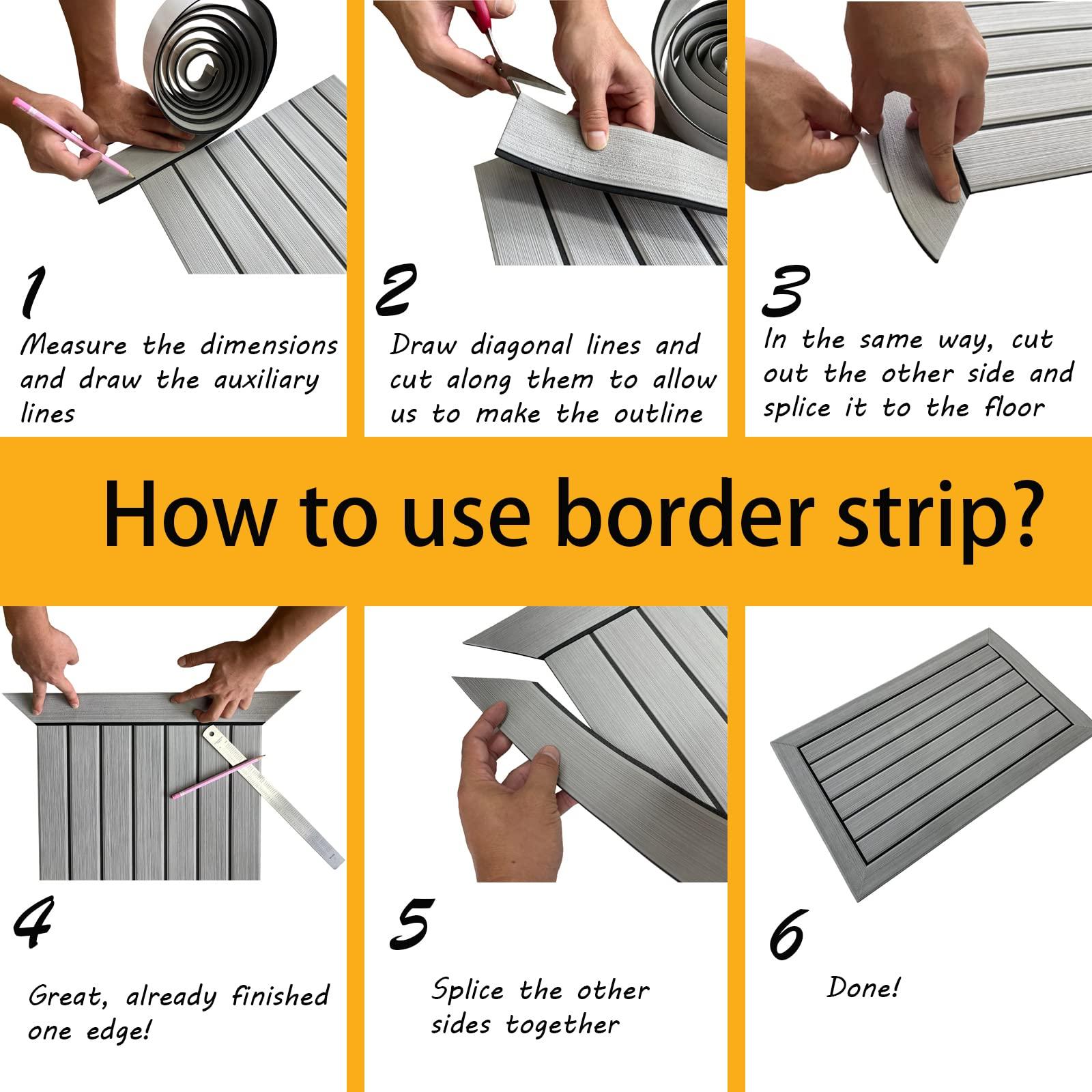 1
Measure the dimensions and draw the auxiliary lines

2
Draw diagonal lines and cut along them to allow us to make the outline

3
In the same way, cut out the other side and splice it to the floor

How to use border strip?

4
Great, already finished one edge!

5
Splice the other sides together

6
Done!