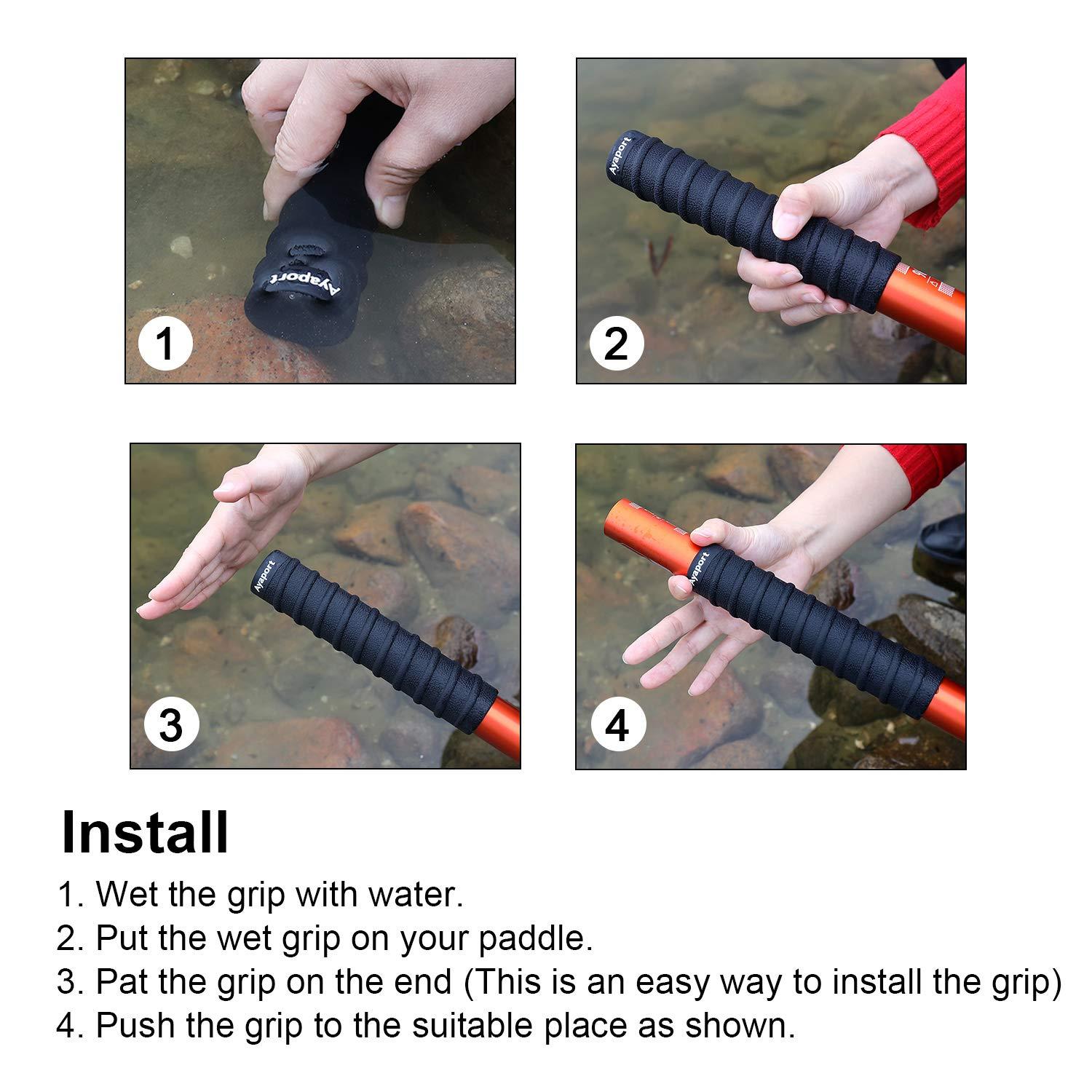 Ayaport

1

Ayaport

2

Ayaport

3

Ayaport

4

Install

1. Wet the grip with water.
2. Put the wet grip on your paddle.
3. Pat the grip on the end (This is an easy way to install the grip)
4. Push the grip to the suitable place as shown.