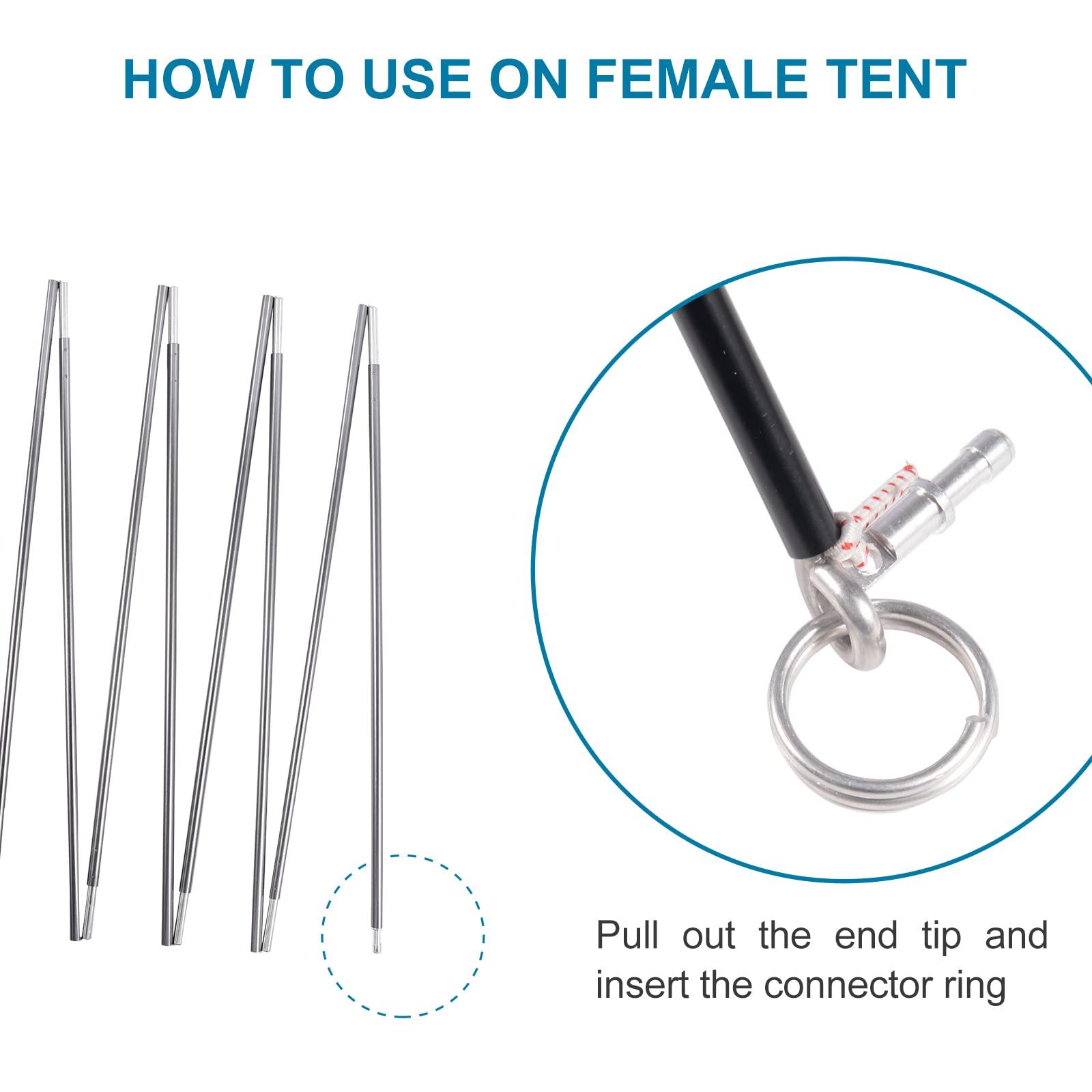 HOW TO USE ON FEMALE TENT

Pull out the end tip and insert the connector ring