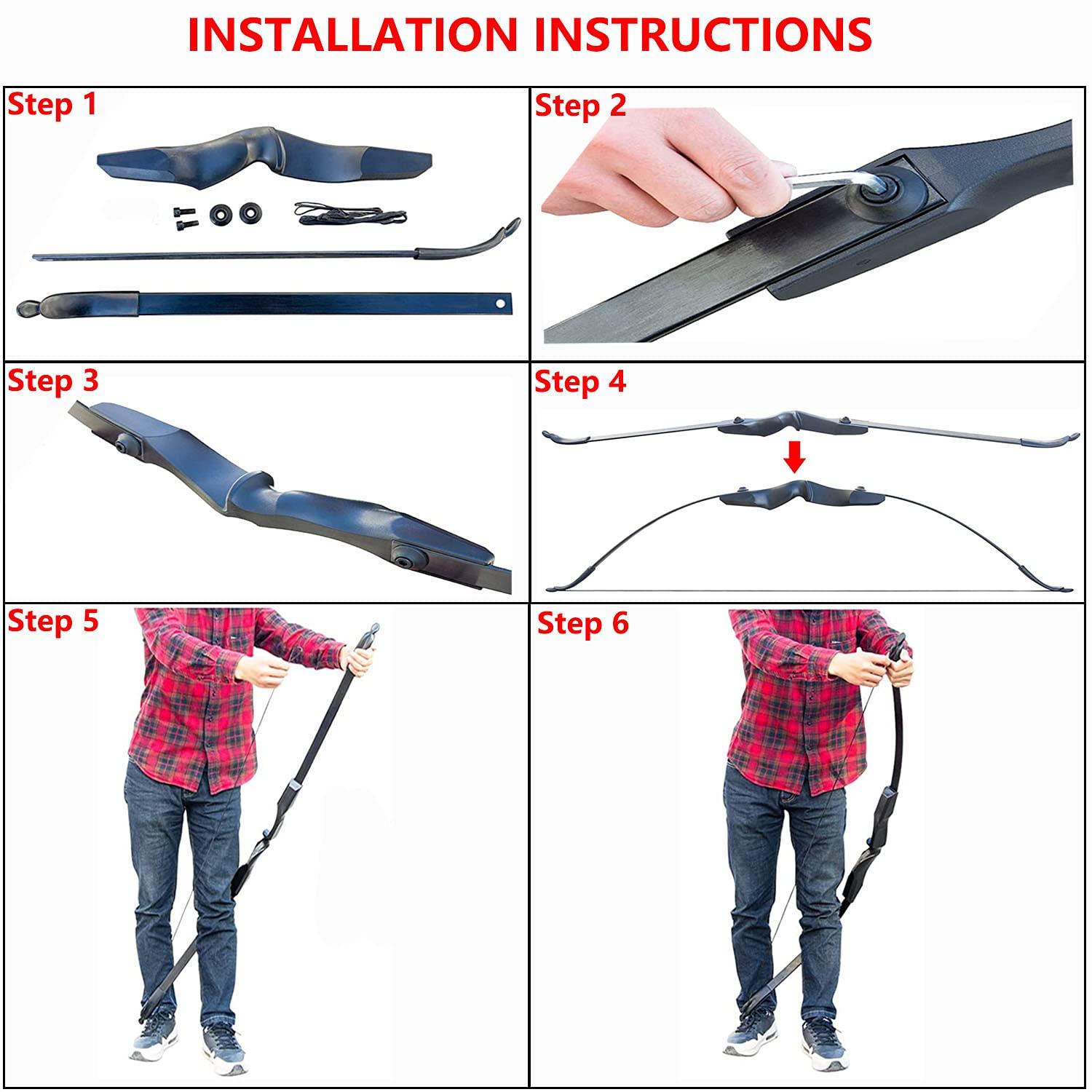 INSTALLATION INSTRUCTIONS

Step 1

Step 2

Step 3

Step 4

Step 5

Step 6