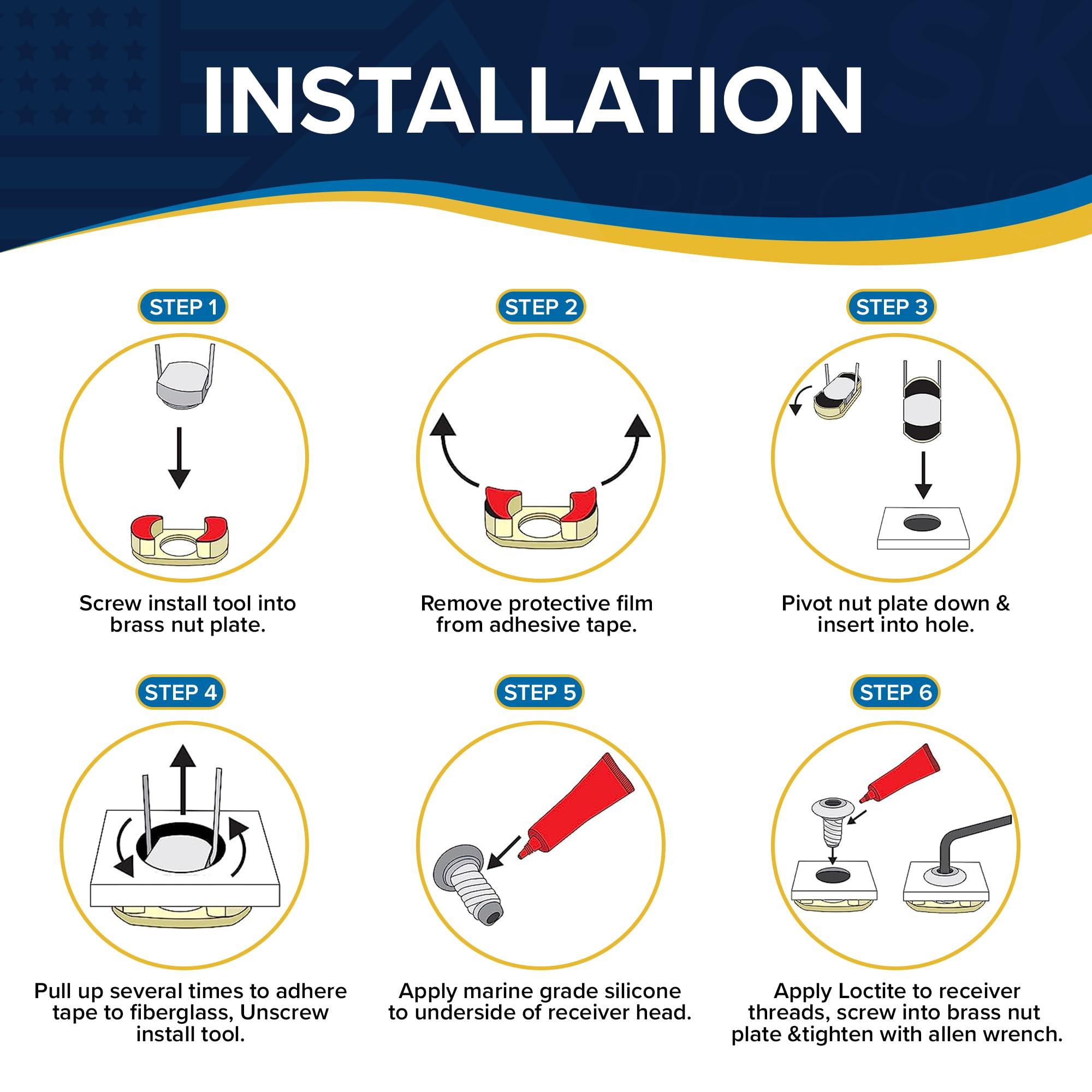 INSTALLATION

STEP 1

Screw install tool into brass nut plate.

STEP 2

Remove protective film from adhesive tape.

STEP 3

Pivot nut plate down & insert into hole.

STEP 4

Pull up several times to adhere tape to fiberglass, Unscrew install tool.

STEP 5

Apply marine grade silicone to underside of receiver head.

STEP 6

Apply Loctite to receiver threads, screw into brass nut plate &tighten with allen wrench.