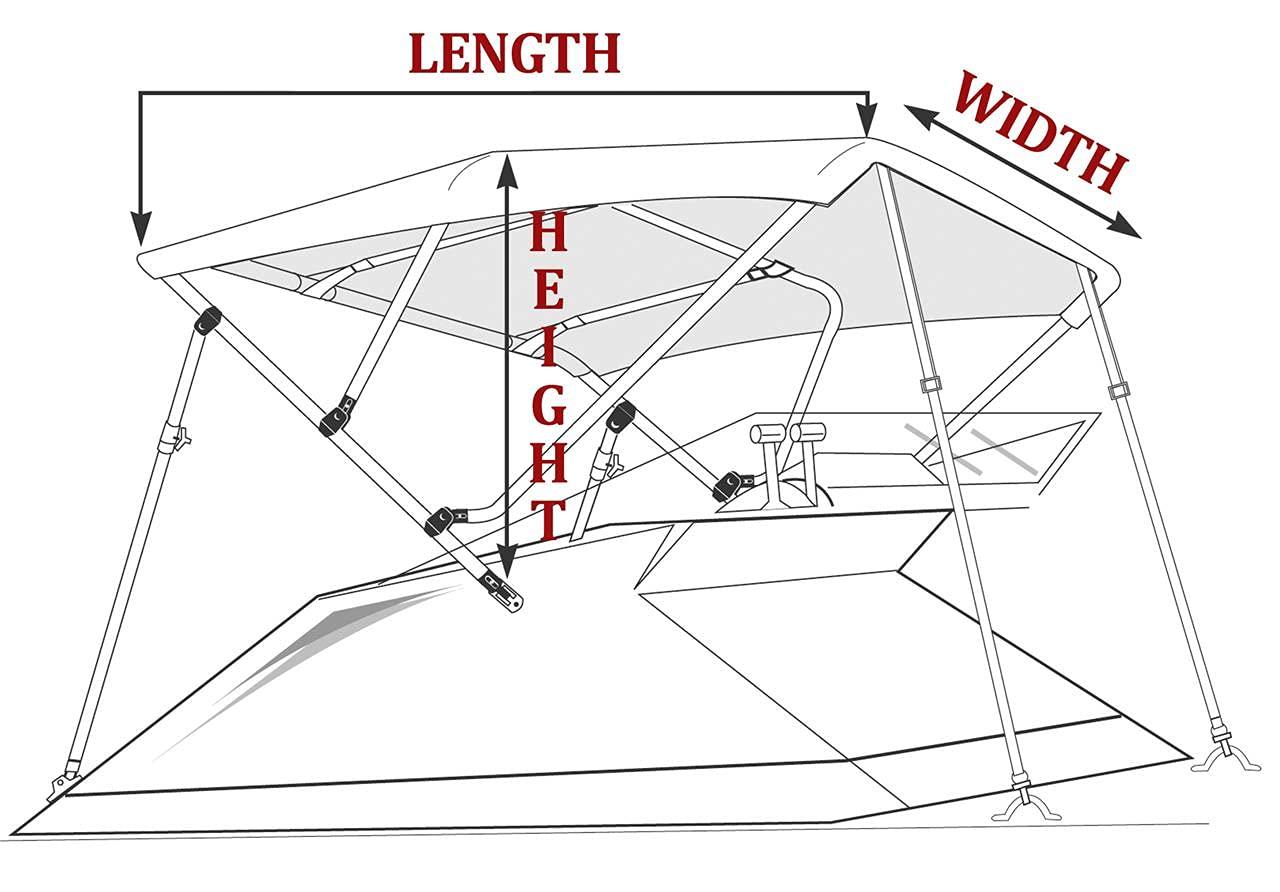 LENGTH

WIDTH

HEIGHT