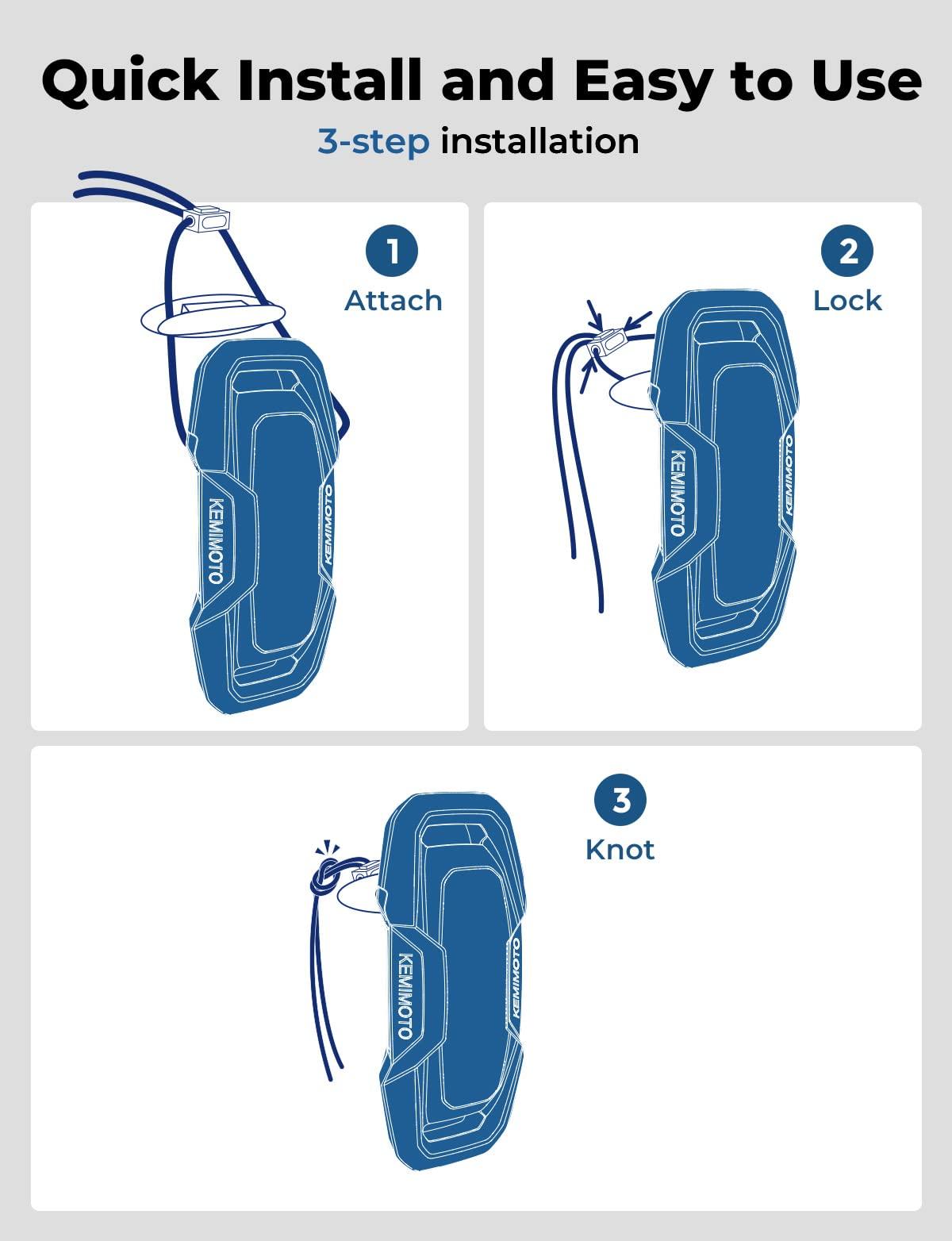 Quick Install and Easy to Use

3-step installation

1
Attach

KEMIMOTO
KEMIMOTO

2
Lock

KEMIMOTO
KEMIMOTO

3
Knot

KEMIMOTO
KEMIMOTO