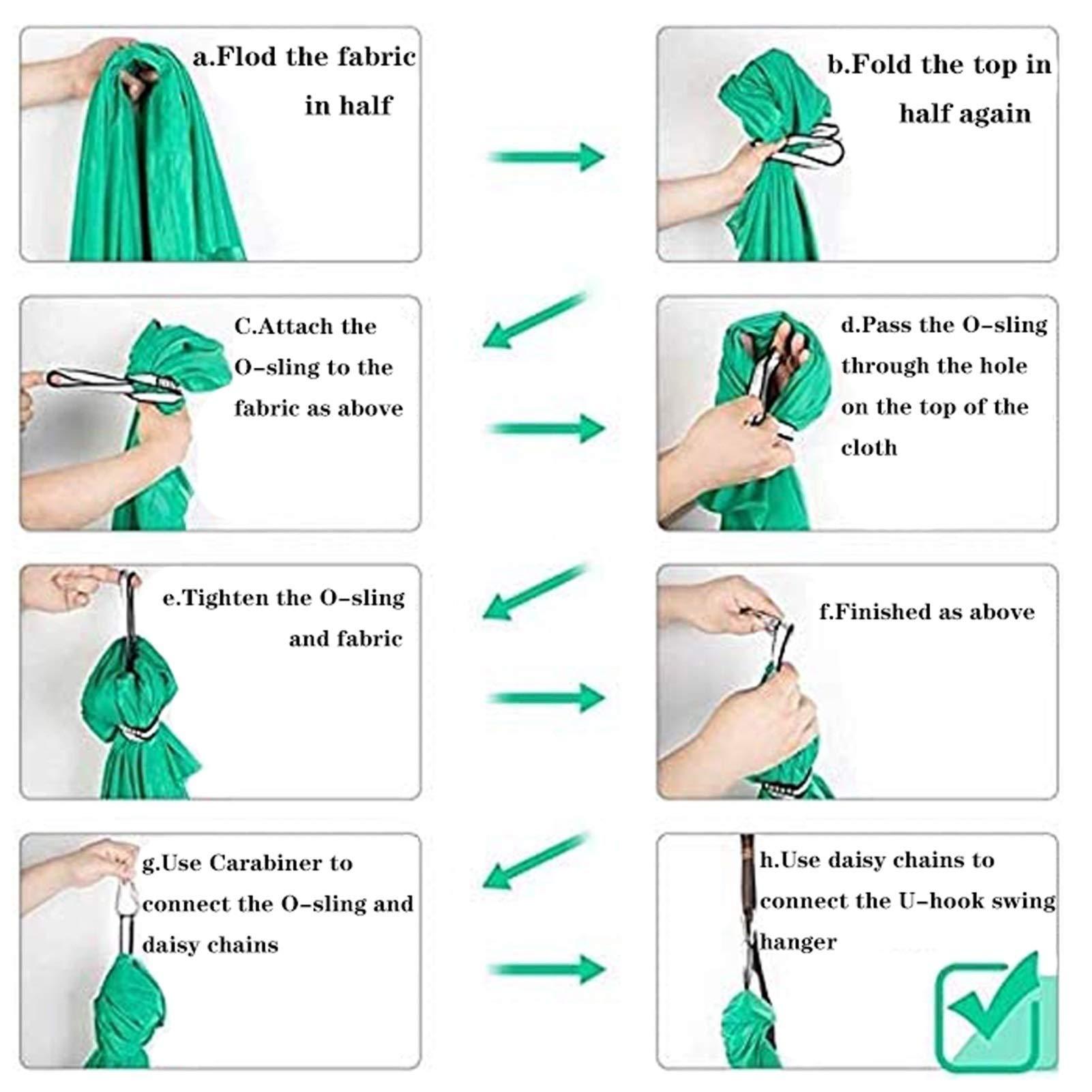 a.Flod the fabric in half

b.Fold the top in half again

C.Attach the O-sling to the fabric as above

d.Pass the O-sling through the hole on the top of the cloth

e.Tighten the O-sling and fabric

f.Finished as above

g.Use Carabiner to connect the O-sling and daisy chains

h.Use daisy chains to connect the U-hook swing hanger