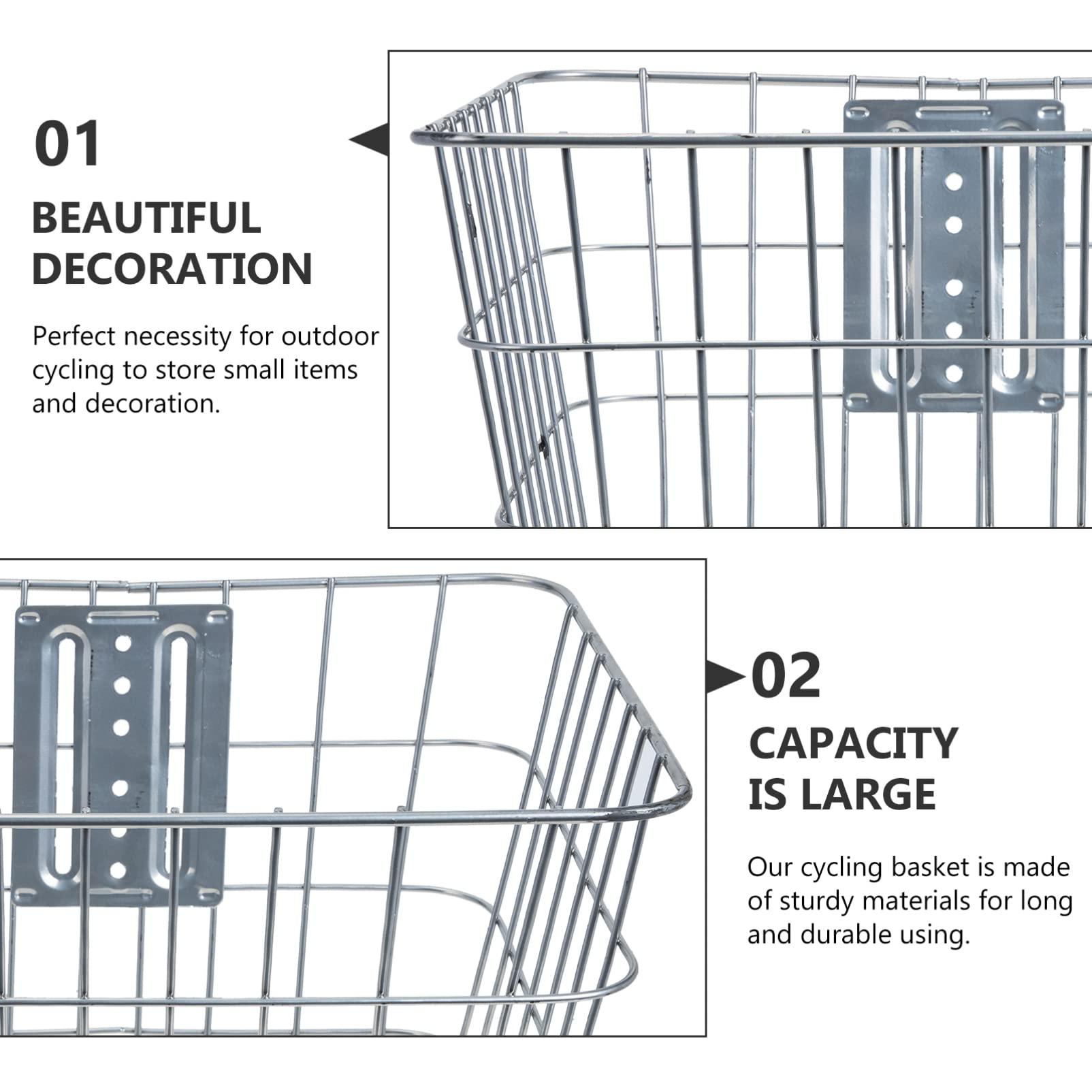 01

BEAUTIFUL DECORATION

Perfect necessity for outdoor cycling to store small items and decoration.

02

CAPACITY IS LARGE

Our cycling basket is made of sturdy materials for long and durable using.