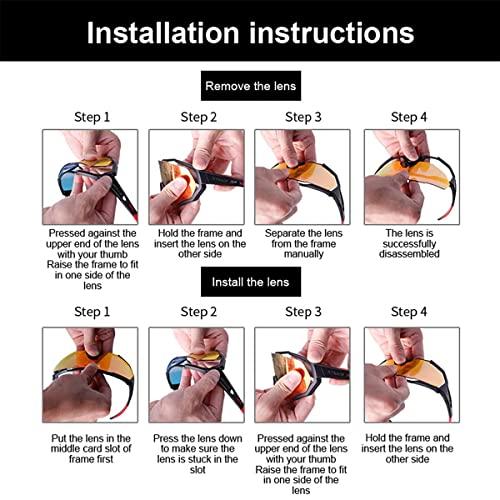 Installation instructions

Remove the lens

Step 1

Pressed against the upper end of the lens with your thumb Raise the frame to fit in one side of the lens

Step 2

Hold the frame and insert the lens on the other side

Step 3

Separate the lens from the frame manually

Step 4

The lens is successfully disassembled

Install the lens

Step 1

Put the lens in the middle card slot of frame first

Step 2

Press the lens down to make sure the lens is stuck in the slot

Step 3

Pressed against the upper end of the lens with your thumb Raise the frame to fit in one side of the lens

Step 4

Hold the frame and insert the lens on the other side