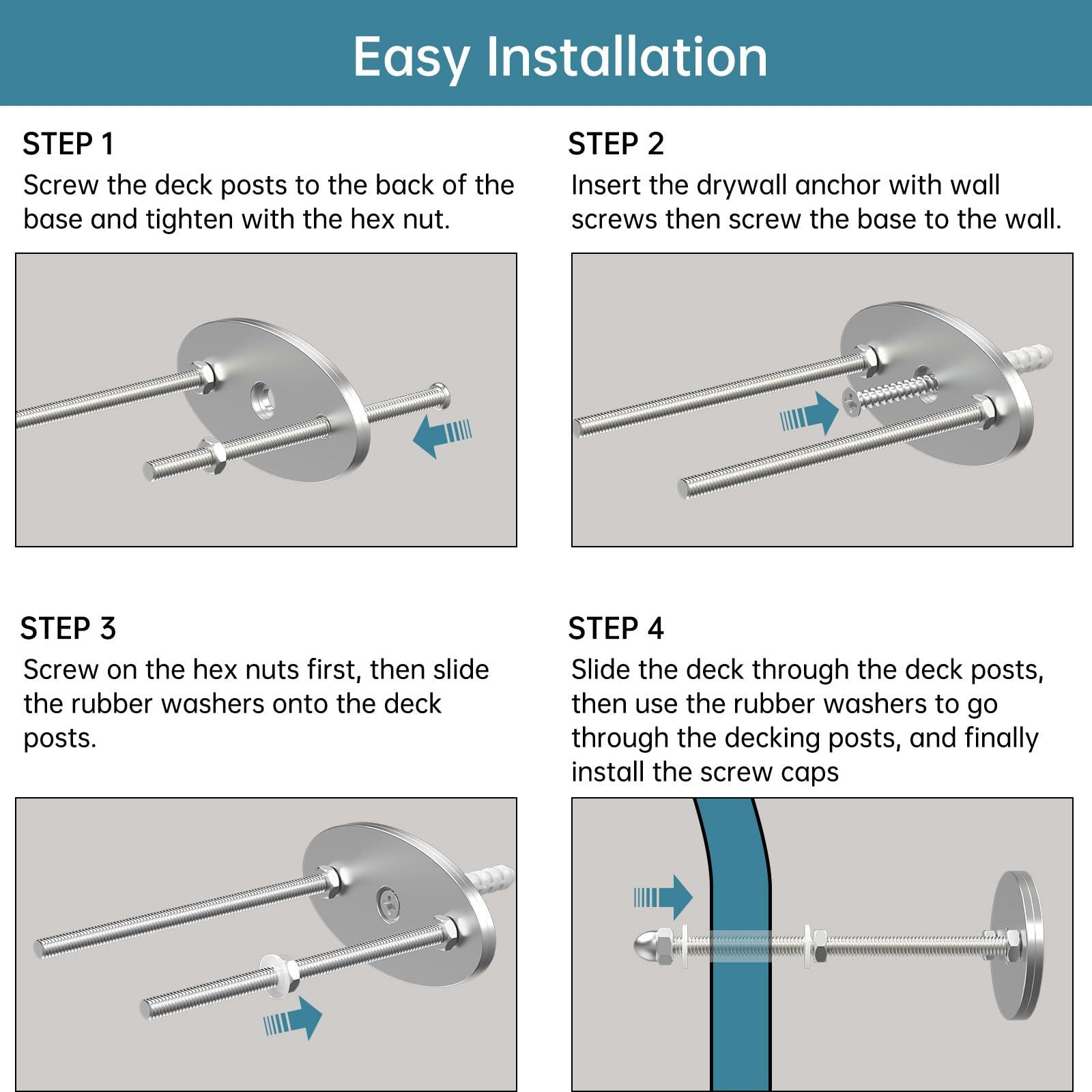 Easy Installation

STEP 1
Screw the deck posts to the back of the base and tighten with the hex nut.

STEP 2
Insert the drywall anchor with wall screws then screw the base to the wall.

STEP 3
Screw on the hex nuts first, then slide the rubber washers onto the deck posts.

STEP 4
Slide the deck through the deck posts, then use the rubber washers to go through the decking posts, and finally install the screw caps