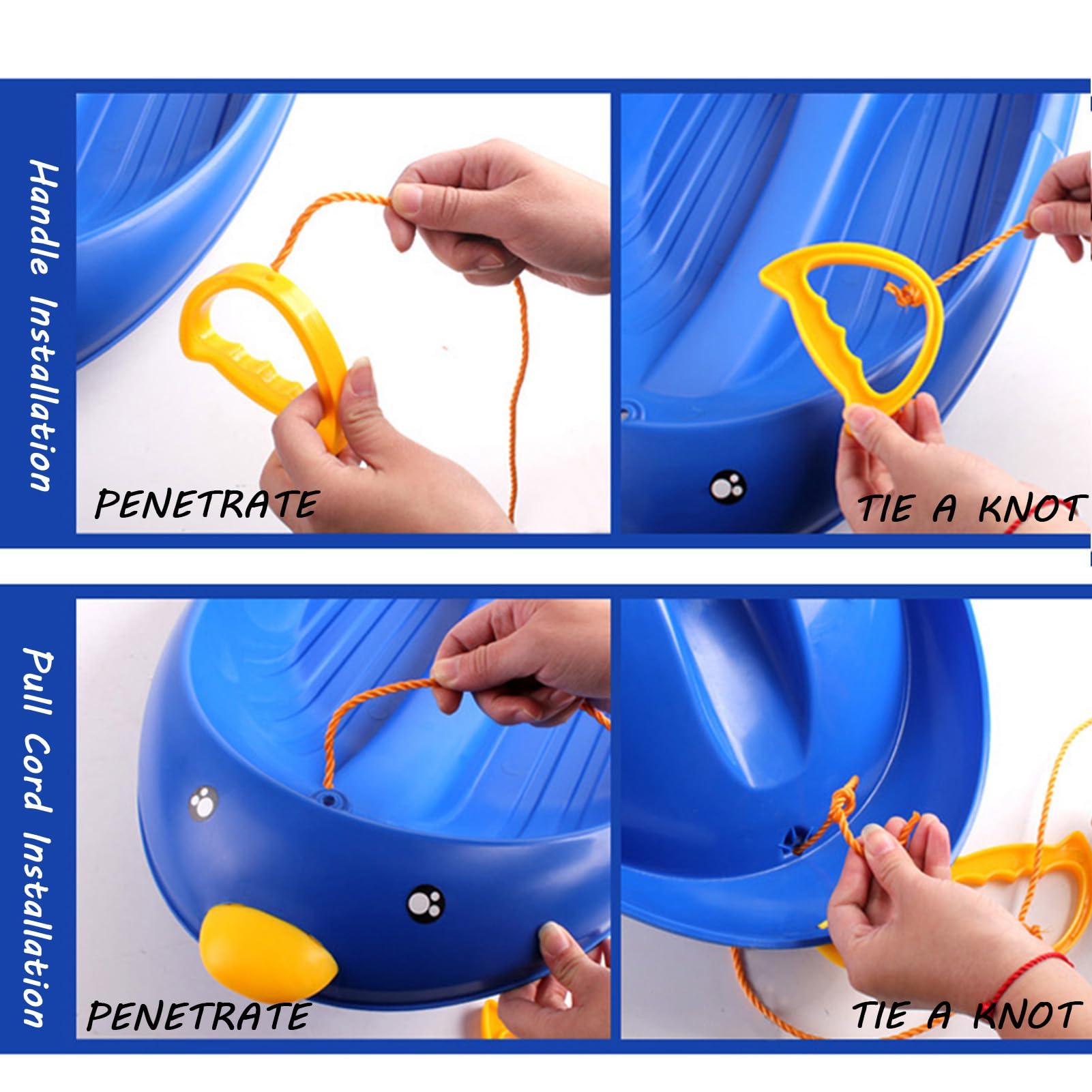 Handle Installation

PENETRATE

TIE A KNOT

Pull Cord Installation

PENETRATE

TIE A KNOT