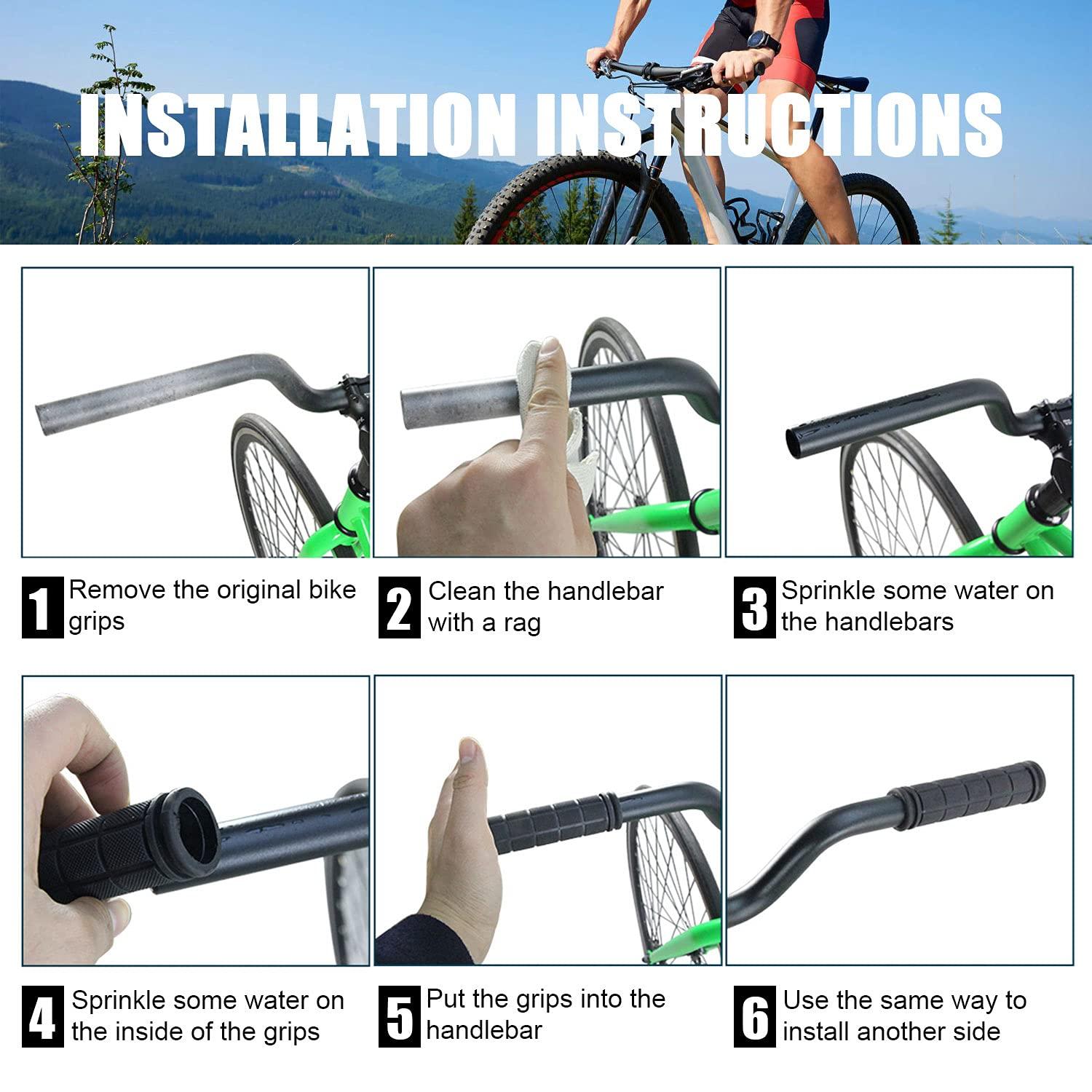 INSTALLATION INSTRUCTIONS

1 Remove the original bike grips

2 Clean the handlebar with a rag

3 Sprinkle some water on the handlebars

4 Sprinkle some water on the inside of the grips

5 Put the grips into the handlebar

6 Use the same way to install another side