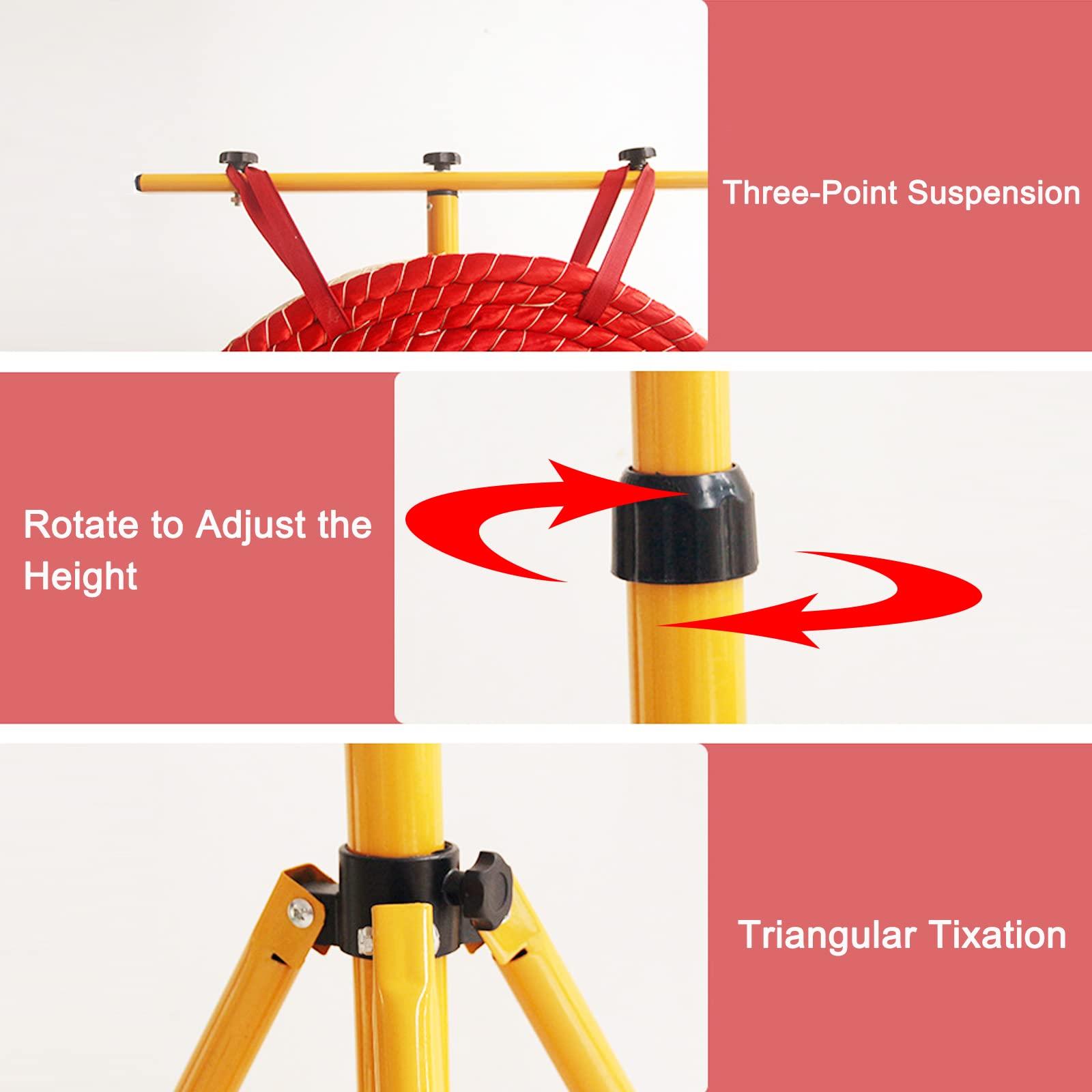 Three-Point Suspension

Rotate to Adjust the Height

Triangular Tixation