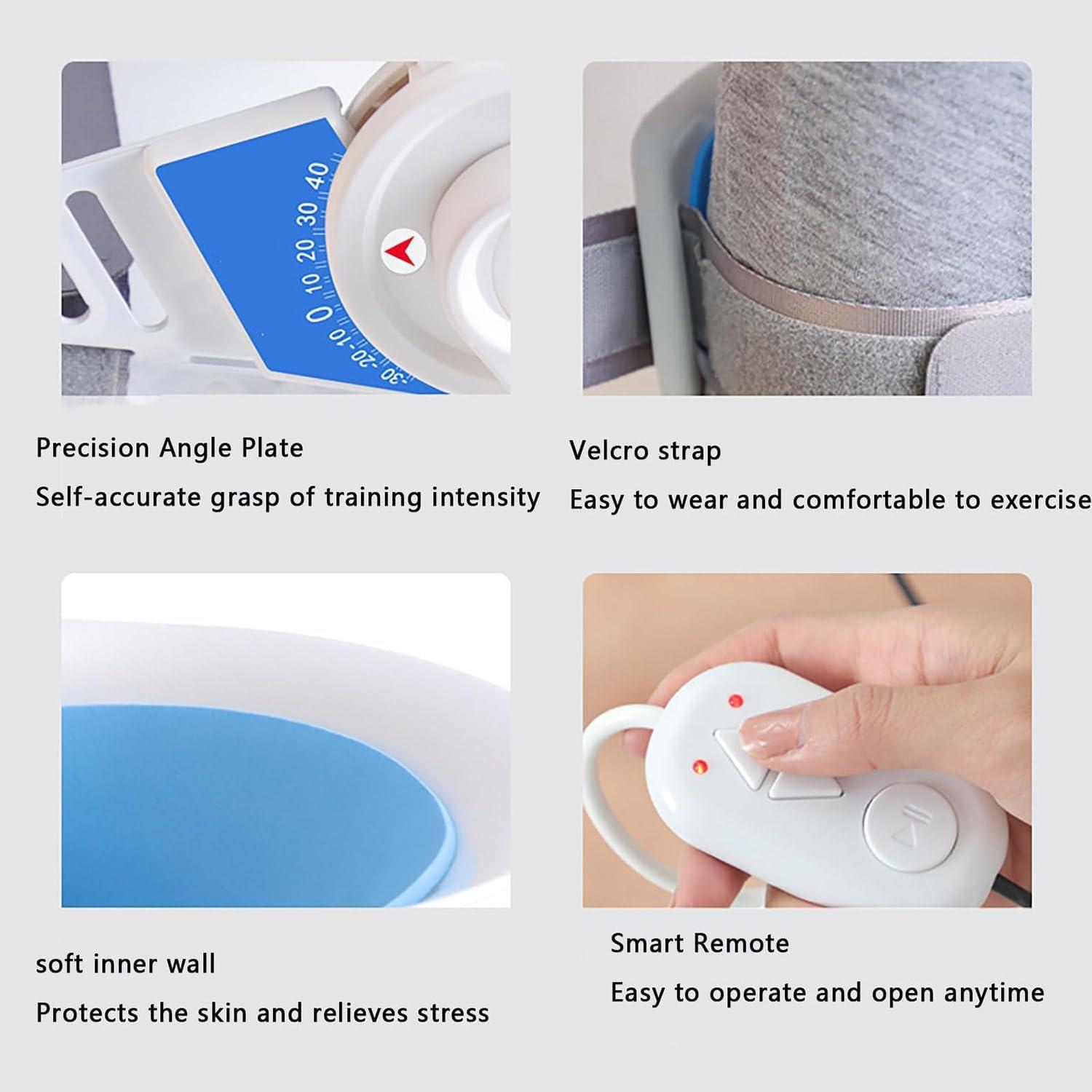 40 30 20 10 0 -10 -20 -30

Precision Angle Plate

Self-accurate grasp of training intensity

Velcro strap

Easy to wear and comfortable to exercise

soft inner wall

Protects the skin and relieves stress

Smart Remote

Easy to operate and open anytime