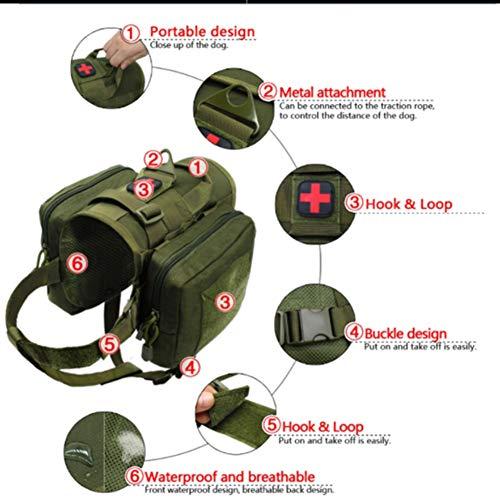 1 Portable design
Close up of the dog.

2 Metal attachment
Can be connected to the traction rope, to control the distance of the dog.

2
1
3

3 Hook & Loop

6

3

4 Buckle design
Put on and take off is easily.

5
4

5 Hook & Loop
Put on and take off is easily.

6 Waterproof and breathable
Front waterproof design, breathable back design.