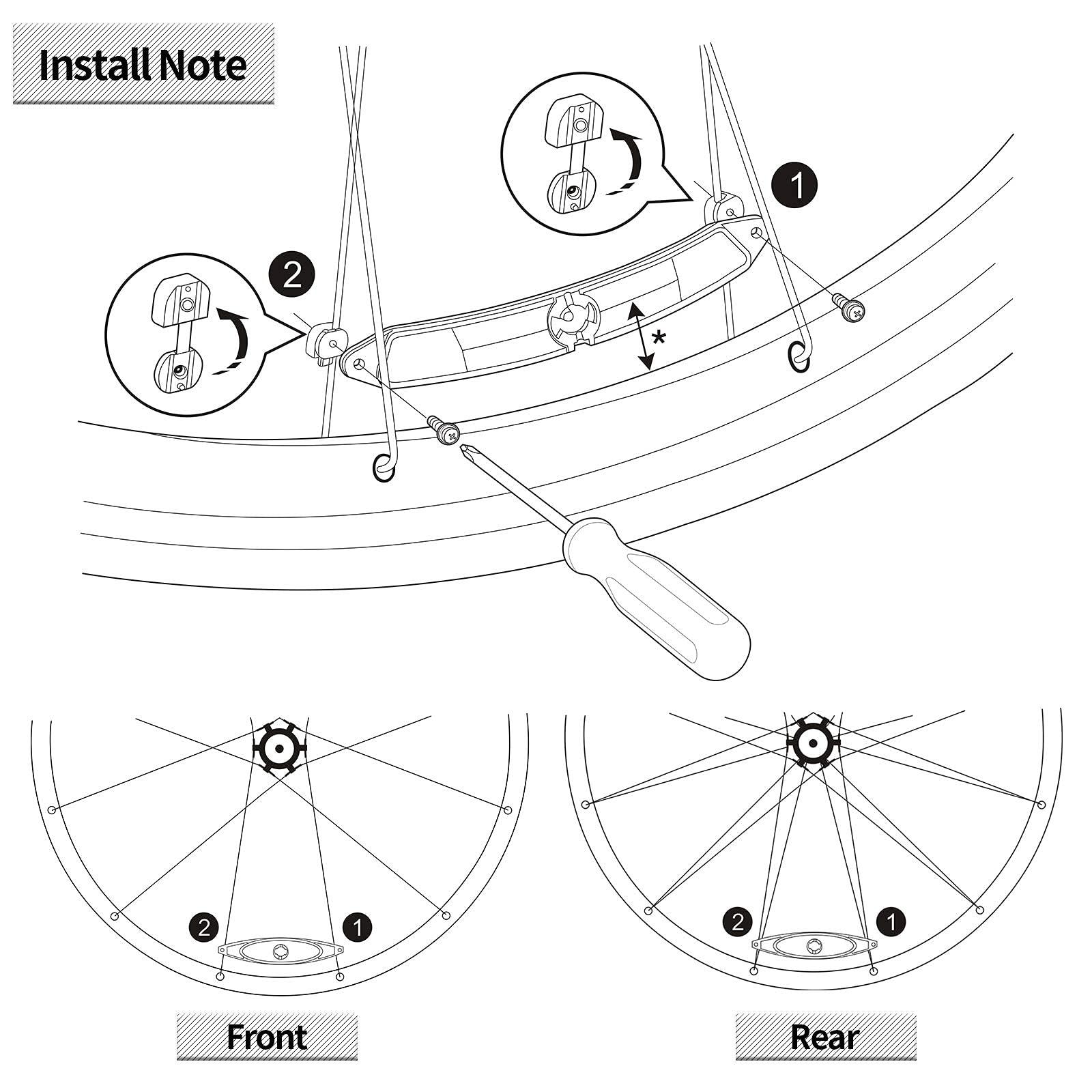 Install Note

1

2

*

2

1

2

1

Front

Rear