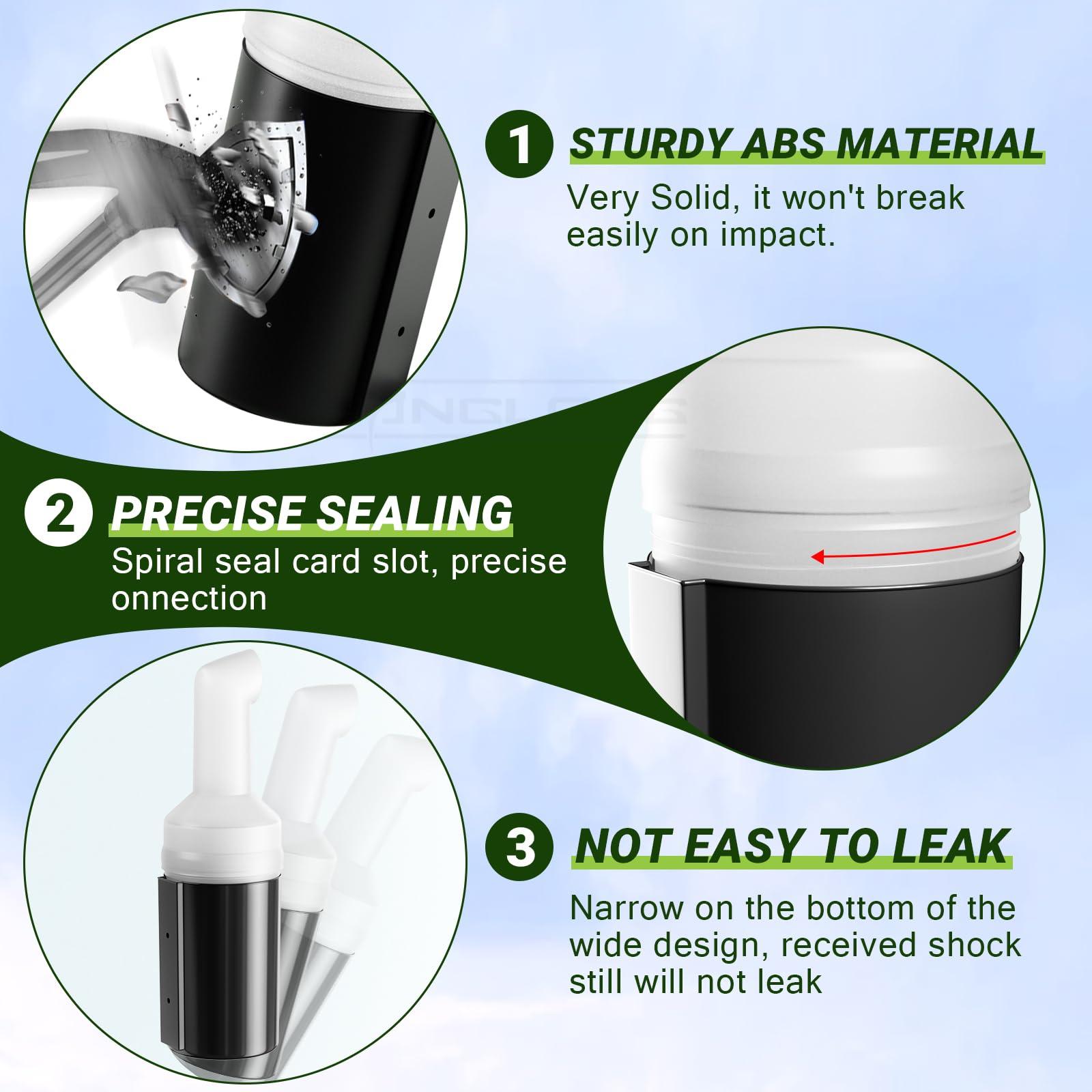 1 STURDY ABS MATERIAL

Very Solid, it won't break easily on impact.

2 PRECISE SEALING

Spiral seal card slot, precise onnection

3 NOT EASY TO LEAK

Narrow on the bottom of the wide design, received shock still will not leak