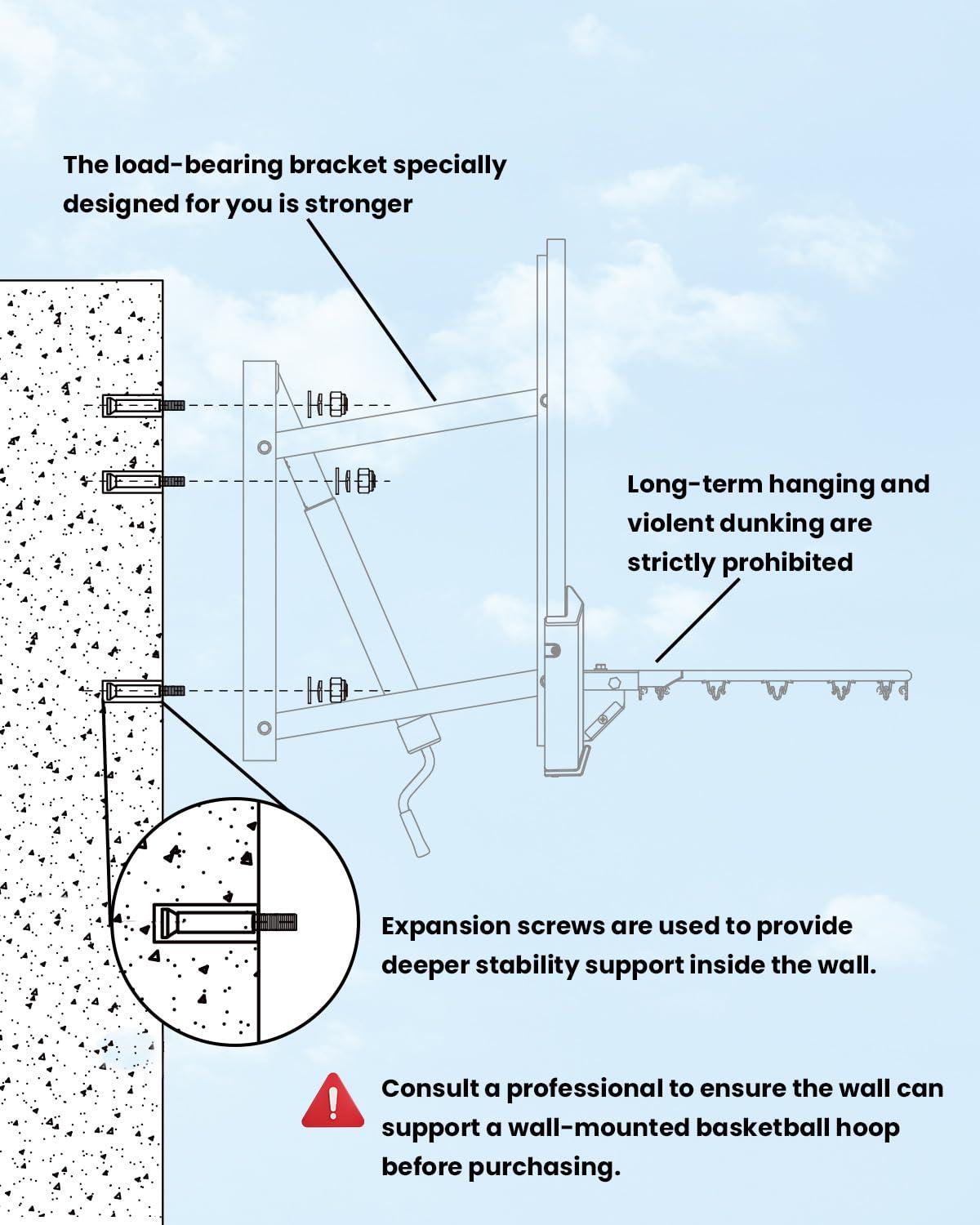 The load-bearing bracket specially designed for you is stronger

Long-term hanging and violent dunking are strictly prohibited

Expansion screws are used to provide deeper stability support inside the wall.

Consult a professional to ensure the wall can support a wall-mounted basketball hoop before purchasing.