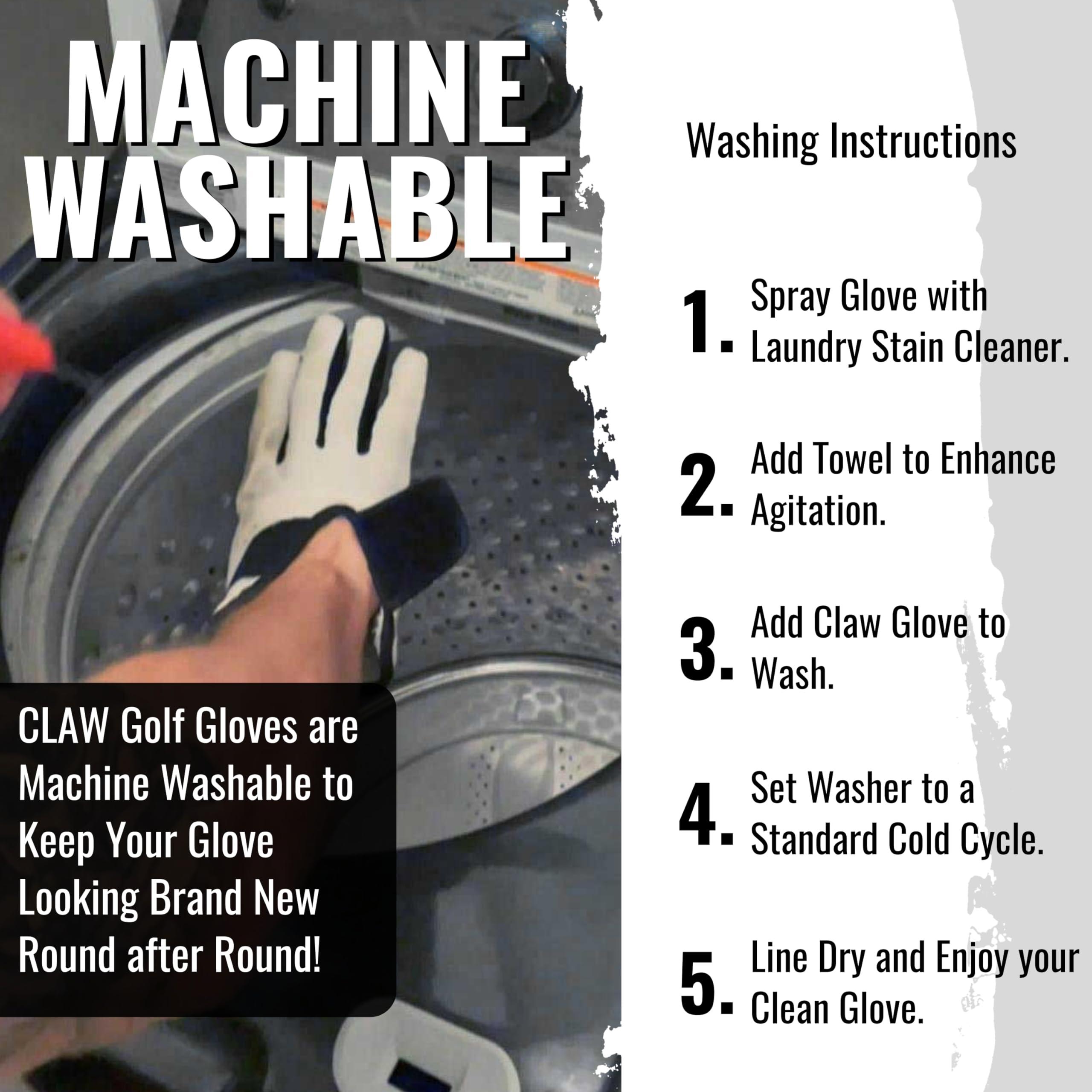 MACHINE WASHABLE

CLAW Golf Gloves are Machine Washable to Keep Your Glove Looking Brand New Round after Round!

Washing Instructions

1. Spray Glove with Laundry Stain Cleaner.

2. Add Towel to Enhance Agitation.

3. Add Claw Glove to Wash.

4. Set Washer to a Standard Cold Cycle.

5. Line Dry and Enjoy your Clean Glove.