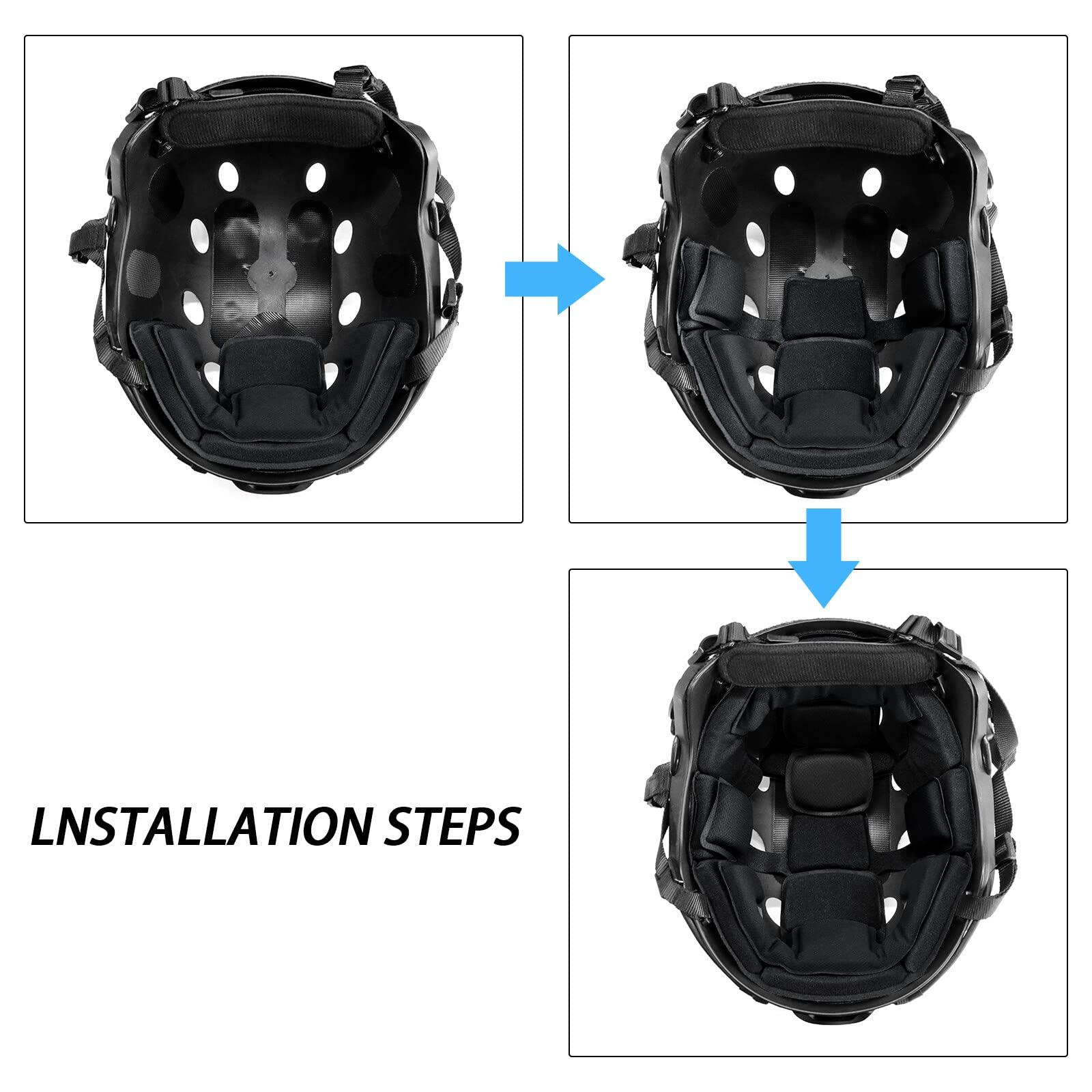 LNSTALLATION STEPS